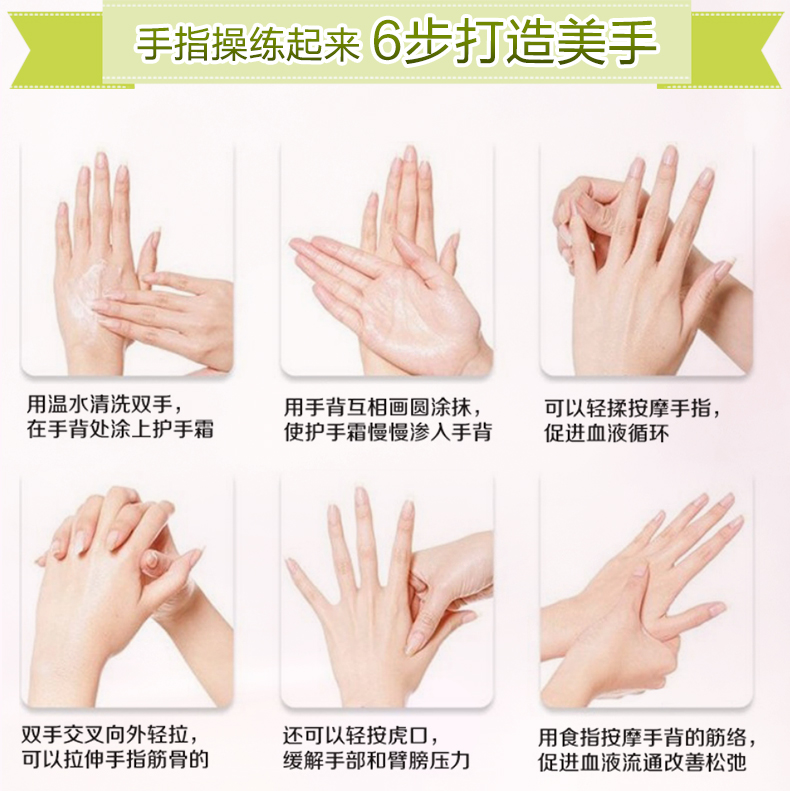 手指操练起来 6步打造美手

用温水清洗双手，
在手背处涂上护手霜

用手背互相画圆涂抹，
使护手霜慢慢渗入手背

可以轻揉按摩手指，
促进血液循环

双手交叉向外轻拉，
可以拉伸手指筋骨的

还可以轻按虎口，
缓解手部和臂膀压力

用食指按摩手背的筋络，
促进血液流通改善松弛