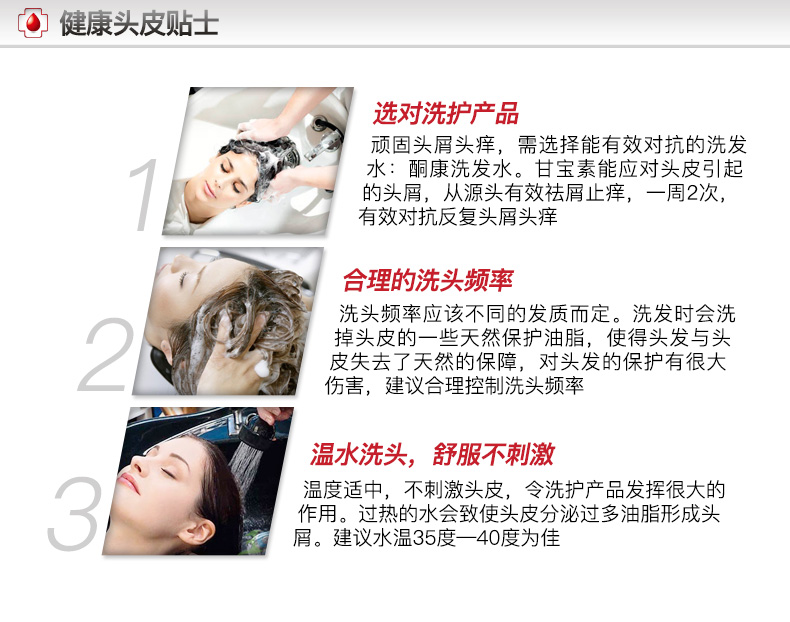 健康头皮贴士

1

选对洗护产品

顽固头屑头痒，需选择能有效对抗的洗发水：酮康洗发水。甘宝素能应对头皮引起的头屑，从源头有效祛屑止痒，一周2次，有效对抗反复头屑头痒

2

合理的洗头频率

洗头频率应该不同的发质而定。洗发时会洗掉头皮的一些天然保护油脂，使得头发与头皮失去了天然的保障，对头发的保护有很大伤害，建议合理控制洗头频率

3

温水洗头，舒服不刺激

温度适中，不刺激头皮，令洗护产品发挥很大的作用。过热的水会致使头皮分泌过多油脂形成头屑。建议水温35度—40度为佳