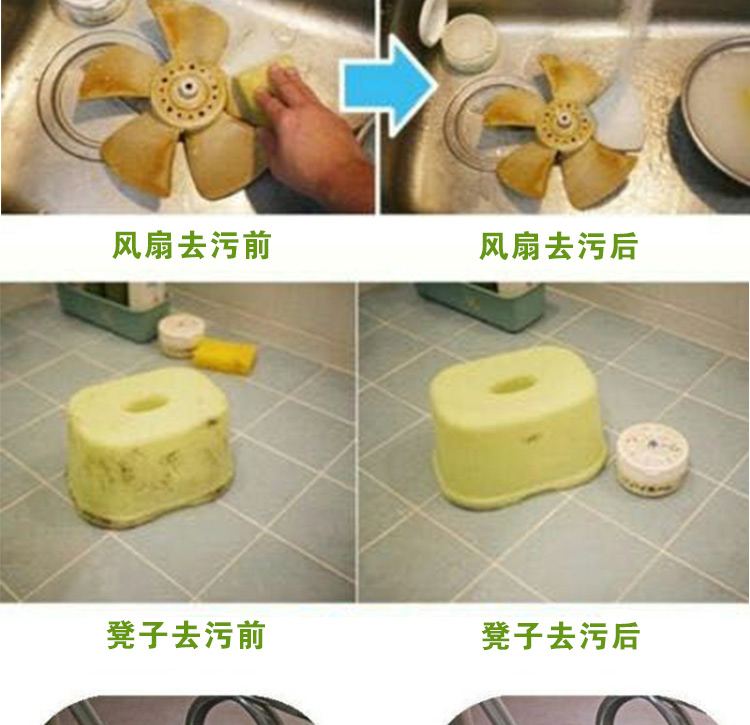 风扇去污前

风扇去污后

凳子去污前

凳子去污后