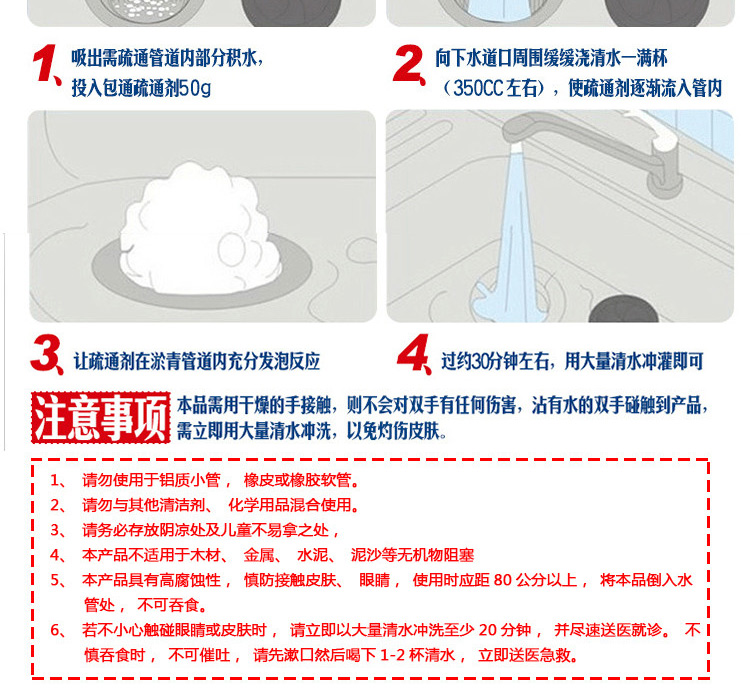 1、吸出需疏通管道内部分积水，投入包通疏通剂50g

2、向下水道口周围缓缓浇清水一满杯（350CC左右），使疏通剂逐渐流入管内

3、让疏通剂在淤青管道内充分发泡反应

4、过约30分钟左右，用大量清水冲灌即可

注意事项 本品需用干燥的手接触，则不会对双手有任何伤害，沾有水的双手碰触到产品，需立即用大量清水冲洗，以免灼伤皮肤。

1、 请勿使用于铝质小管， 橡皮或橡胶软管。
2、 请勿与其他清洁剂、 化学用品混合使用。
3、 请务必存放阴凉处及儿童不易拿之处，
4、 本产品不适用于木材、 金属、 水泥、 泥沙等无机物阻塞
5、 本产品具有高腐蚀性， 慎防接触皮肤、 眼睛， 使用时应距 80 公分以上， 将本品倒入水管处， 不可吞食。
6、 若不小心触碰眼睛或皮肤时， 请立即以大量清水冲洗至少 20 分钟， 并尽速送医就诊。 不慎吞食时， 不可催吐， 请先漱口然后喝下 1-2 杯清水， 立即送医急救。