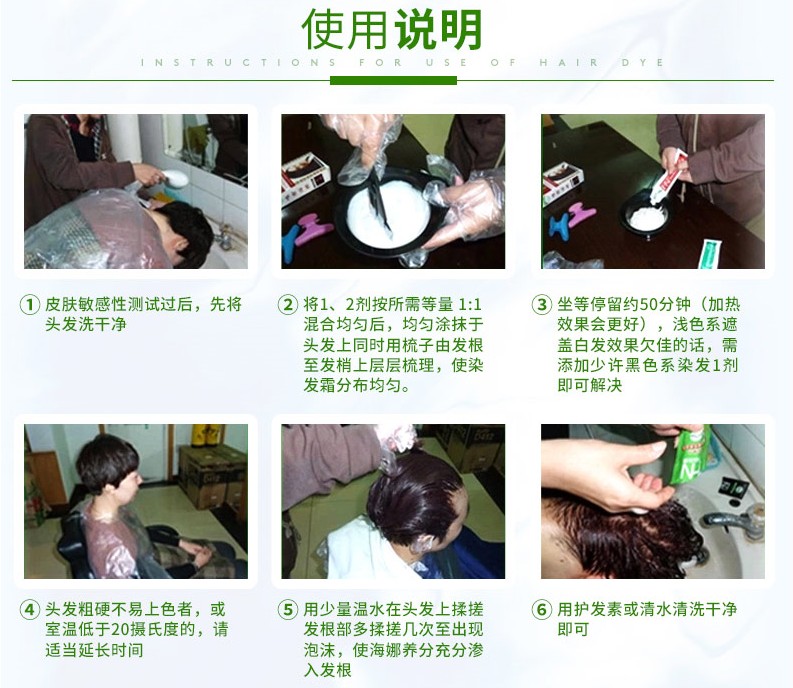 使用说明

INSTRUCTIONS FOR USE OF HAIR DYE

① 皮肤敏感性测试过后，先将头发洗干净

② 将1、2剂按所需等量 1:1 混合均匀后，均匀涂抹于头发上同时用梳子由发根至发梢上层层梳理，使染发霜分布均匀。

③ 坐等停留约50分钟（加热效果会更好），浅色系遮盖白发效果欠佳的话，需添加少许黑色系染发1剂即可解决

④ 头发粗硬不易上色者，或室温低于20摄氏度的，请适当延长时间

⑤ 用少量温水在头发上揉搓发根部多揉搓几次至出现泡沫，使海娜养分充分渗入发根

⑥ 用护发素或清水清洗干净即可