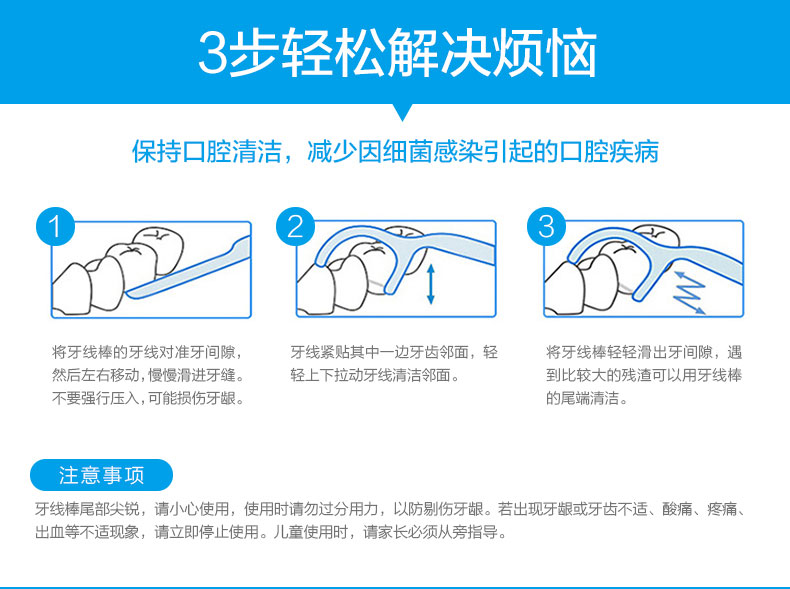 3步轻松解决烦恼

保持口腔清洁，减少因细菌感染引起的口腔疾病

1

将牙线棒的牙线对准牙间隙，然后左右移动，慢慢滑进牙缝。不要强行压入，可能损伤牙龈。

2

牙线紧贴其中一边牙齿邻面，轻轻上下拉动牙线清洁邻面。

3

将牙线棒轻轻滑出牙间隙，遇到比较大的残渣可以用牙线棒的尾端清洁。

注意事项

牙线棒尾部尖锐，请小心使用，使用时请勿过分用力，以防剔伤牙龈。若出现牙龈或牙齿不适、酸痛、疼痛、出血等不适现象，请立即停止使用。儿童使用时，请家长必须从旁指导。