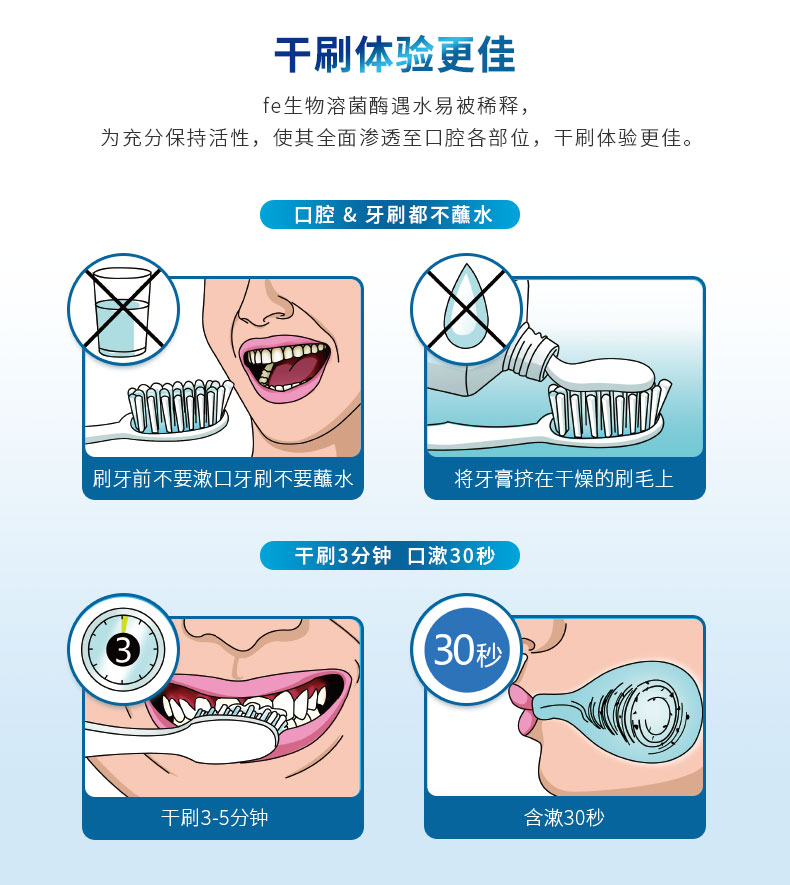 干刷体验更佳

fe生物溶菌酶遇水易被稀释，
为充分保持活性，使其全面渗透至口腔各部位，干刷体验更佳。

口腔 & 牙刷都不蘸水

刷牙前不要漱口牙刷不要蘸水

将牙膏挤在干燥的刷毛上

干刷3分钟 口漱30秒

3

干刷3-5分钟

30秒

含漱30秒