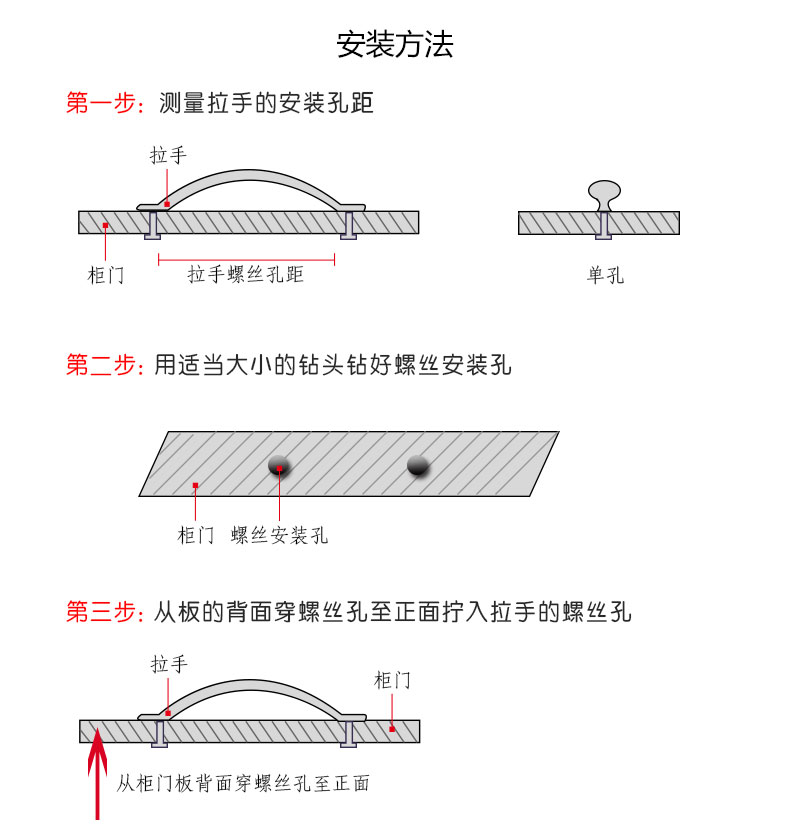 安装方法

第一步：测量拉手的安装孔距

拉手

柜门

拉手螺丝孔距

单孔

第二步：用适当大小的钻头钻好螺丝安装孔

柜门 螺丝安装孔

第三步：从板的背面穿螺丝孔至正面拧入拉手的螺丝孔

拉手

柜门

从柜门板背面穿螺丝孔至正面