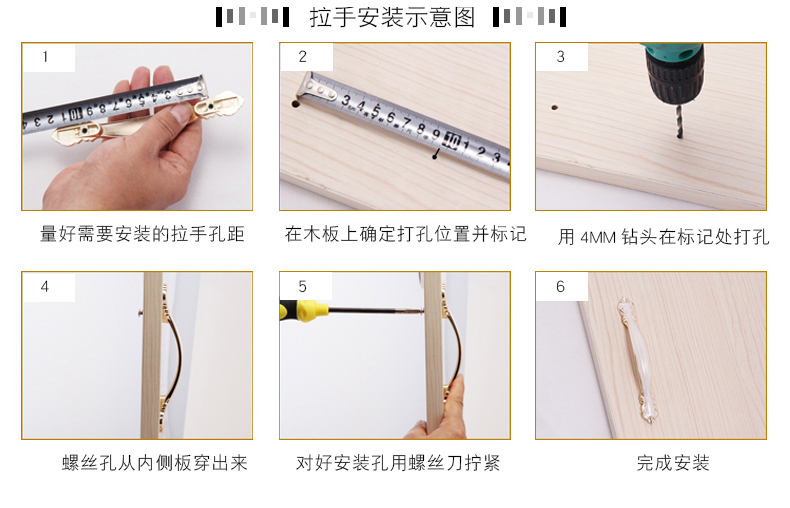 拉手安装示意图

1
量好需要安装的拉手孔距

2
在木板上确定打孔位置并标记

3
用 4MM 钻头在标记处打孔

4
螺丝孔从内侧板穿出来

5
对好安装孔用螺丝刀拧紧

6
完成安装