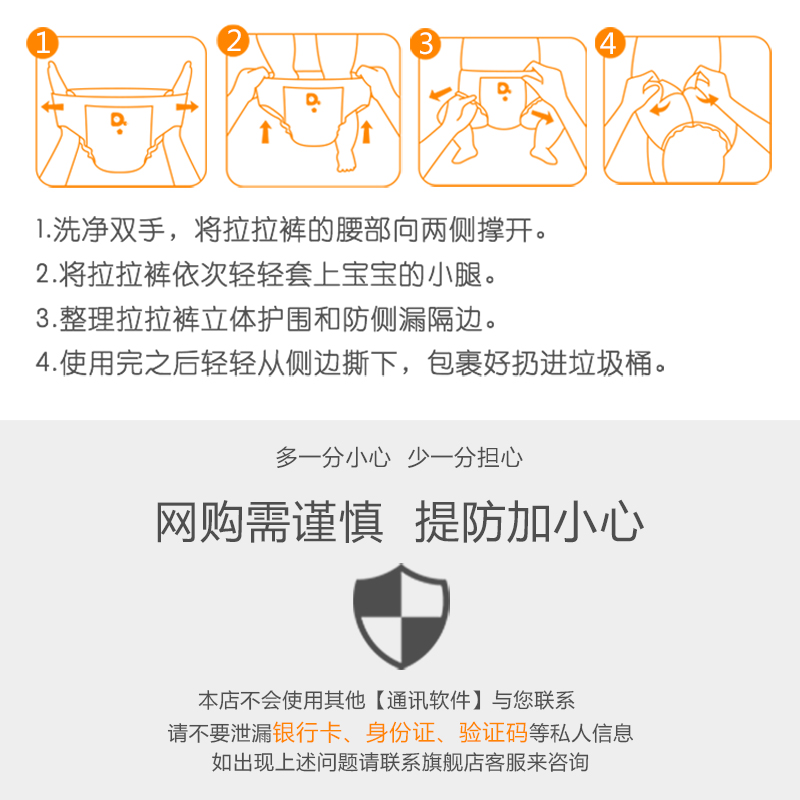 1

2

3

4

1.洗净双手，将拉拉裤的腰部向两侧撑开。
2.将拉拉裤依次轻轻套上宝宝的小腿。
3.整理拉拉裤立体护围和防侧漏隔边。
4.使用完之后轻轻从侧边撕下，包裹好扔进垃圾桶。

多一分小心 少一分担心

网购需谨慎 提防加小心

本店不会使用其他【通讯软件】与您联系
请不要泄漏银行卡、身份证、验证码等私人信息
如出现上述问题请联系旗舰店客服来咨询