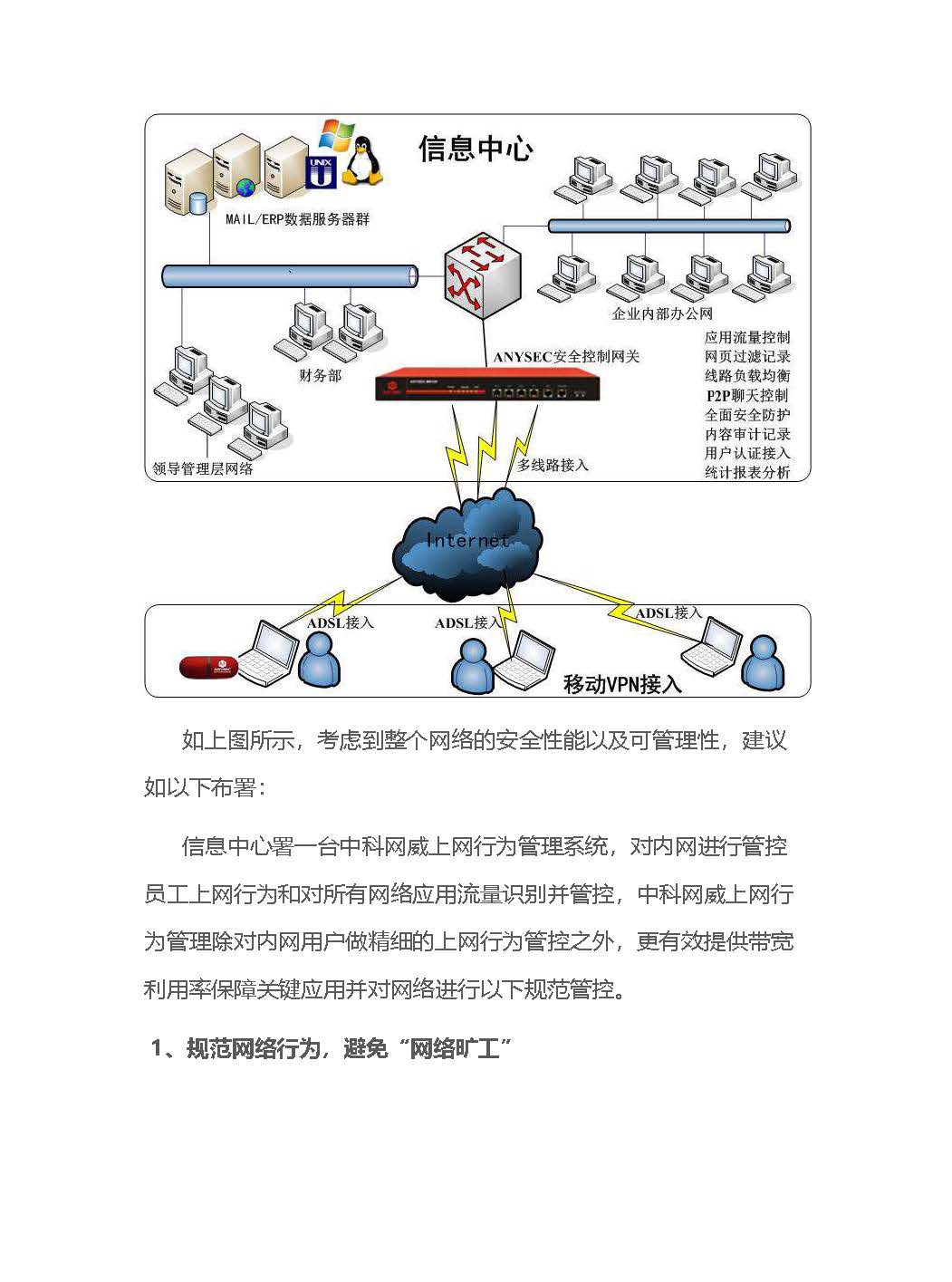 信息中心

UNIX

MAIL/ERP数据服务器群

企业内部办公网

财务部

ANYSEC安全控制网关

应用流量控制
网页过滤记录
线路负载均衡
P2P聊天控制
全面安全防护
内容审计记录
用户认证接入
统计报表分析

领导管理层网络

多线路接入

Internet

ADSL接入

ADSL接入

ADSL接入

移动VPN接入

如上图所示，考虑到整个网络的安全性能以及可管理性，建议如以下布署：

信息中心署一台中科网威上网行为管理系统，对内网进行管控员工上网行为和对所有网络应用流量识别并管控，中科网威上网行为管理除对内网用户做精细的上网行为管控之外，更有效提供带宽利用率保障关键应用并对网络进行以下规范管控。

1、规范网络行为，避免“网络旷工”