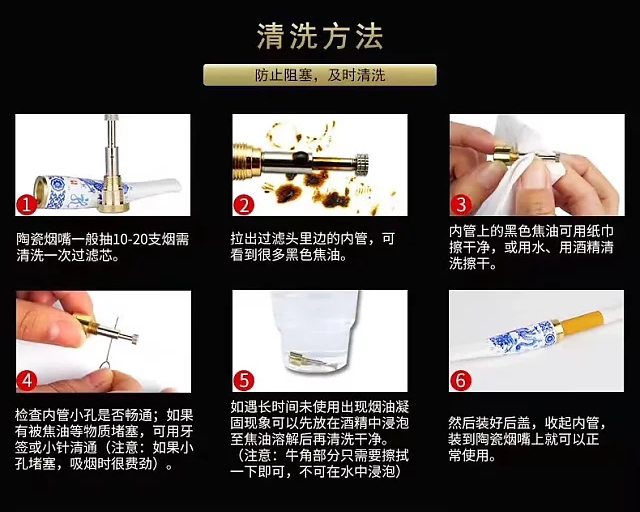 清洗方法

防止阻塞，及时清洗

1

陶瓷烟嘴一般抽10-20支烟需清洗一次过滤芯。

2

拉出过滤头里边的内管，可看到很多黑色焦油。

3

内管上的黑色焦油可用纸巾擦干净，或用水、用酒精清洗擦干。

4

检查内管小孔是否畅通；如果有被焦油等物质堵塞，可用牙签或小针清通（注意：如果小孔堵塞，吸烟时很费劲）。

5

如遇长时间未使用出现烟油凝固现象可以先放在酒精中浸泡至焦油溶解后再清洗干净。（注意：牛角部分只需要擦拭一下即可，不可在水中浸泡）

6

然后装好后盖，收起内管，装到陶瓷烟嘴上就可以正常使用。