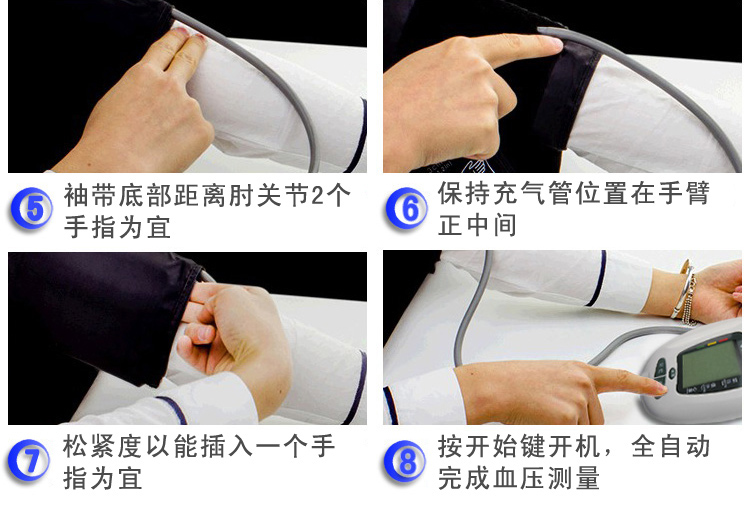 5 袖带底部距离肘关节2个手指为宜

6 保持充气管位置在手臂正中间

7 松紧度以能插入一个手指为宜

8 按开始键开机，全自动完成血压测量