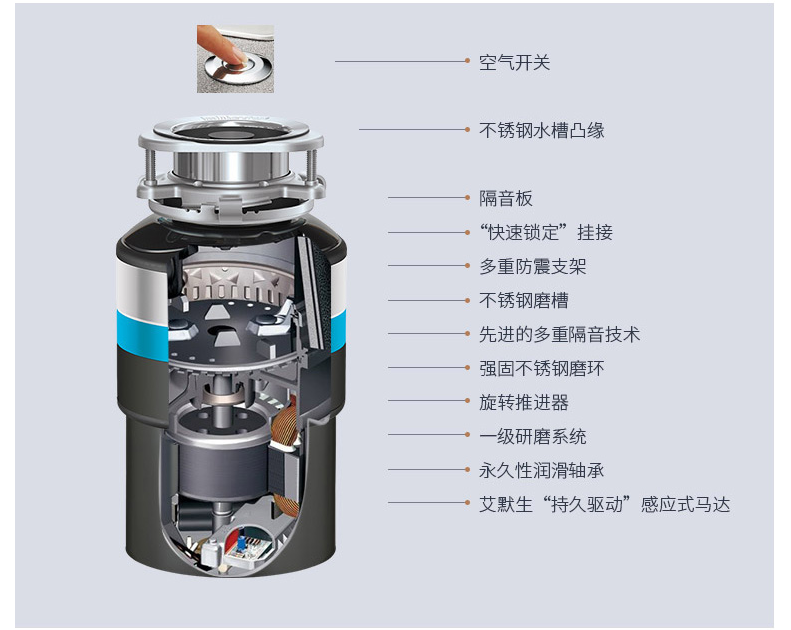 空气开关

不锈钢水槽凸缘

隔音板

“快速锁定”挂接

多重防震支架

不锈钢磨槽

先进的多重隔音技术

强固不锈钢磨环

旋转推进器

一级研磨系统

永久性润滑轴承

艾默生“持久驱动”感应式马达