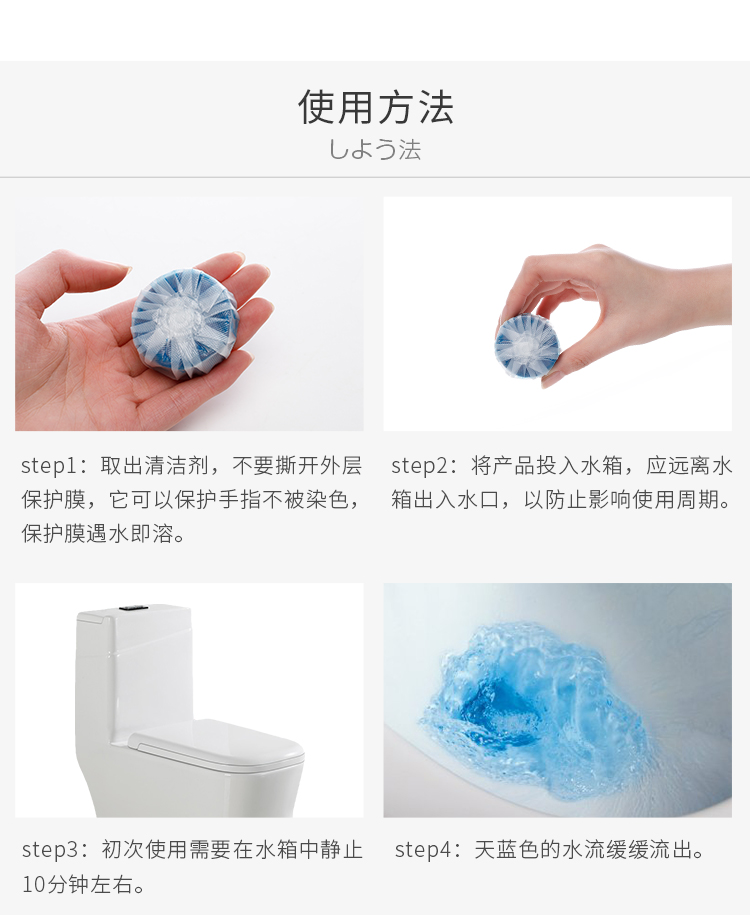 使用方法
しよう法

step1：取出清洁剂，不要撕开外层保护膜，它可以保护手指不被染色，保护膜遇水即溶。

step2：将产品投入水箱，应远离水箱出入水口，以防止影响使用周期。

step3：初次使用需要在水箱中静止10分钟左右。

step4：天蓝色的水流缓缓流出。