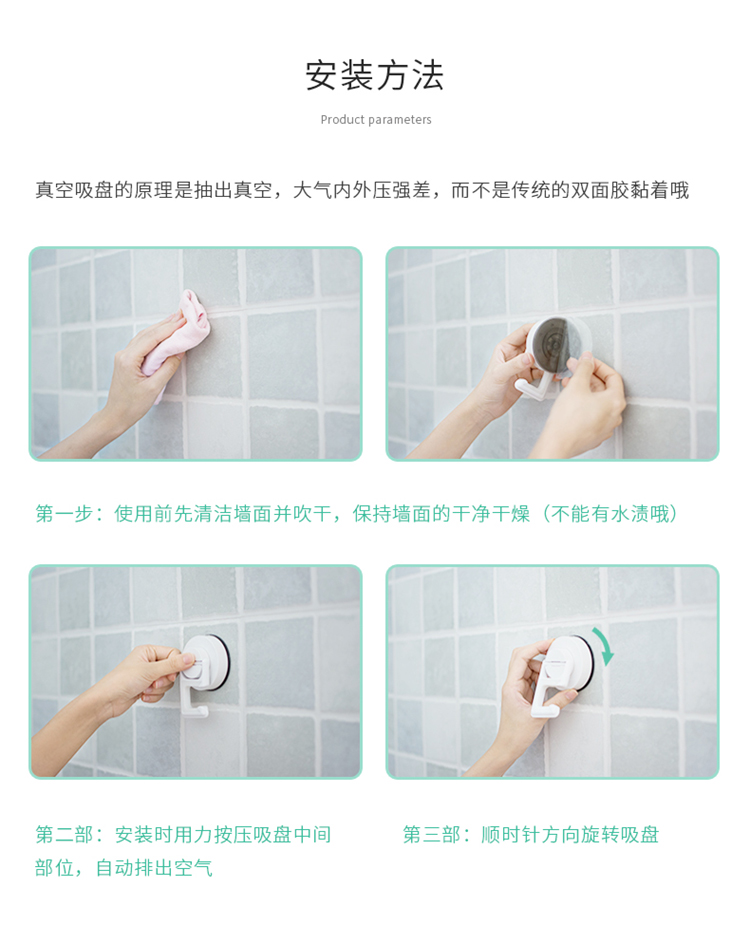 安装方法

Product parameters

真空吸盘的原理是抽出真空，大气内外压强差，而不是传统的双面胶黏着哦

第一步：使用前先清洁墙面并吹干，保持墙面的干净干燥（不能有水渍哦）

第二部：安装时用力按压吸盘中间部位，自动排出空气

第三部：顺时针方向旋转吸盘