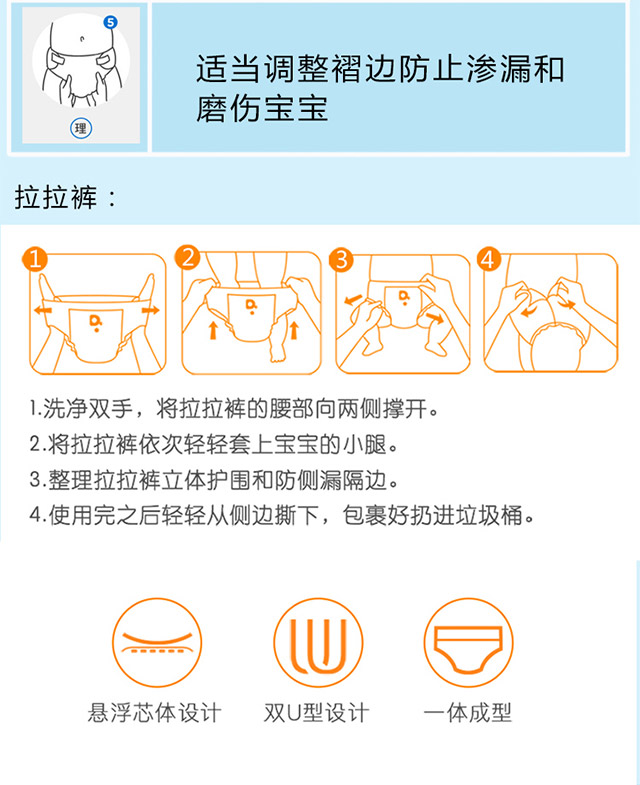 5

理

适当调整褶边防止渗漏和磨伤宝宝

拉拉裤：

1

2

3

4

1.洗净双手，将拉拉裤的腰部向两侧撑开。
2.将拉拉裤依次轻轻套上宝宝的小腿。
3.整理拉拉裤立体护围和防侧漏隔边。
4.使用完之后轻轻从侧边撕下，包裹好扔进垃圾桶。

悬浮芯体设计

双U型设计

一体成型