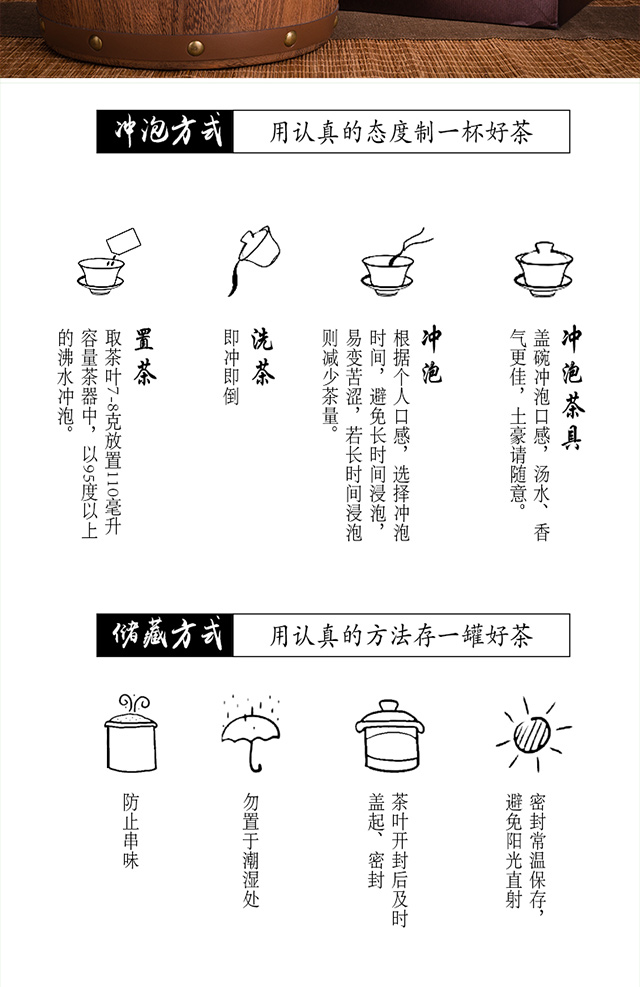 冲泡方式　用认真的态度制一杯好茶

置茶
取茶叶7-8克放置110毫升容量茶器中，以95度以上的沸水冲泡。

洗茶
即冲即倒

冲泡
根据个人口感，选择冲泡时间，避免长时间浸泡，易变苦涩，若长时间浸泡则减少茶量。

冲泡茶具
盖碗冲泡口感，汤水、香气更佳，土豪请随意。

储藏方式　用认真的方法存一罐好茶

防止串味

勿置于潮湿处

茶叶开封后及时盖起、密封

密封常温保存，避免阳光直射