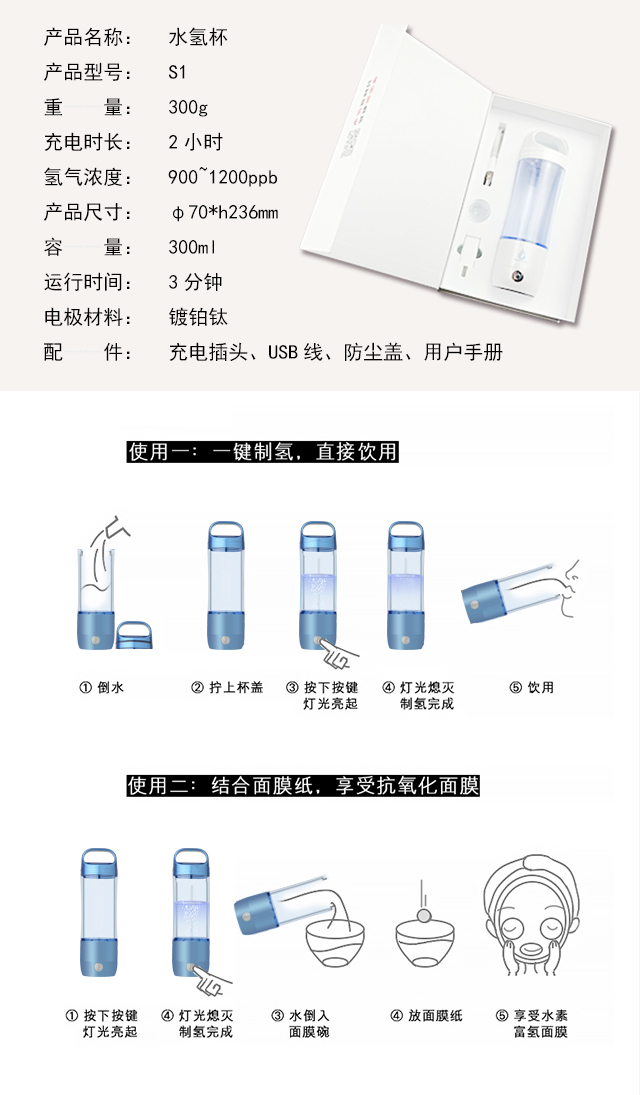 产品名称： 水氢杯
产品型号： S1
重 量： 300g
充电时长： 2 小时
氢气浓度： 900~1200ppb
产品尺寸： φ70*h236mm
容 量： 300ml
运行时间： 3 分钟
电极材料： 镀铂钛
配 件： 充电插头、USB 线、防尘盖、用户手册

使用一：一键制氢，直接饮用

① 倒水
② 拧上杯盖
③ 按下按键 灯光亮起
④ 灯光熄灭 制氢完成
⑤ 饮用

使用二：结合面膜纸，享受抗氧化面膜

① 按下按键 灯光亮起
② 灯光熄灭 制氢完成
③ 水倒入 面膜碗
④ 放面膜纸
⑤ 享受水素 富氢面膜