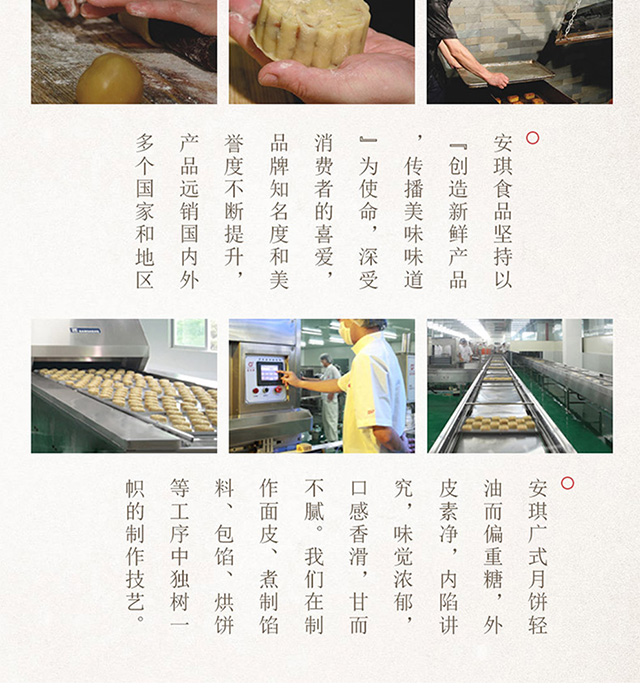 安琪食品坚持以『创造新鲜产品，传播美味味道』为使命，深受消费者的喜爱，品牌知名度和美誉度不断提升，产品远销国内外多个国家和地区

安琪广式月饼轻油而偏重糖，外皮素净，内陷讲究，味觉浓郁，口感香滑，甘而不腻。我们在制作面皮、煮制馅料、包馅、烘饼等工序中独树一帜的制作技艺。