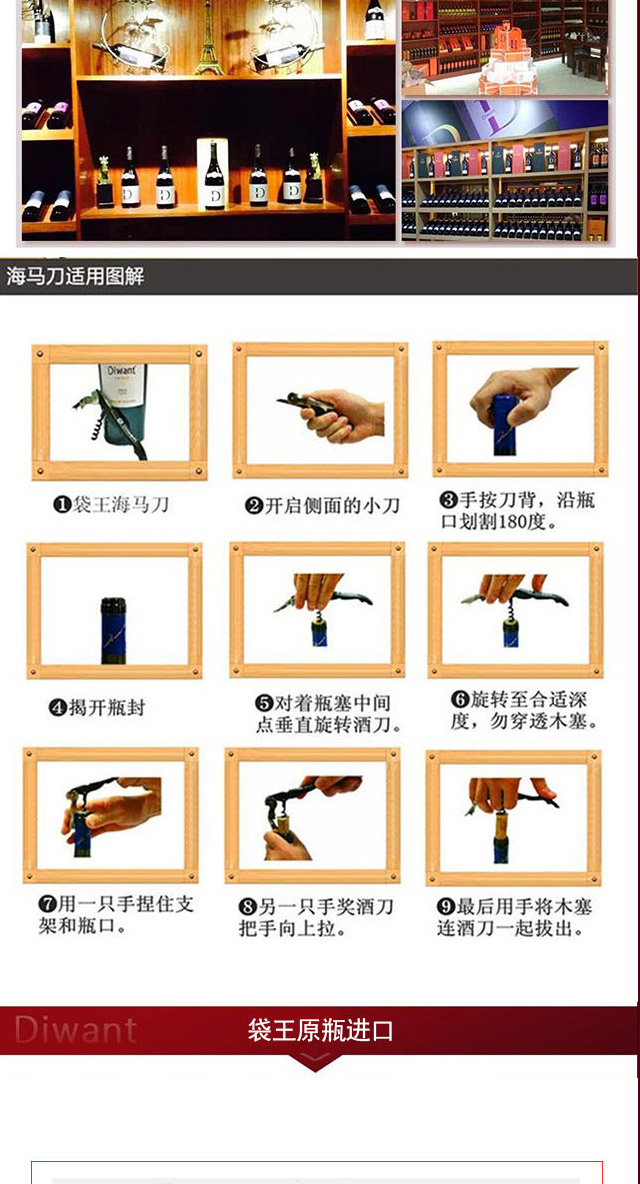 海马刀适用图解

Diwant

❶袋王海马刀

❷开启侧面的小刀

❸手按刀背，沿瓶口划割180度。

❹揭开瓶封

❺对着瓶塞中间点垂直旋转酒刀。

❻旋转至合适深度，勿穿透木塞。

❼用一只手捏住支架和瓶口。

❽另一只手奖酒刀把手向上拉。

❾最后用手将木塞连酒刀一起拔出。

Diwant 袋王原瓶进口