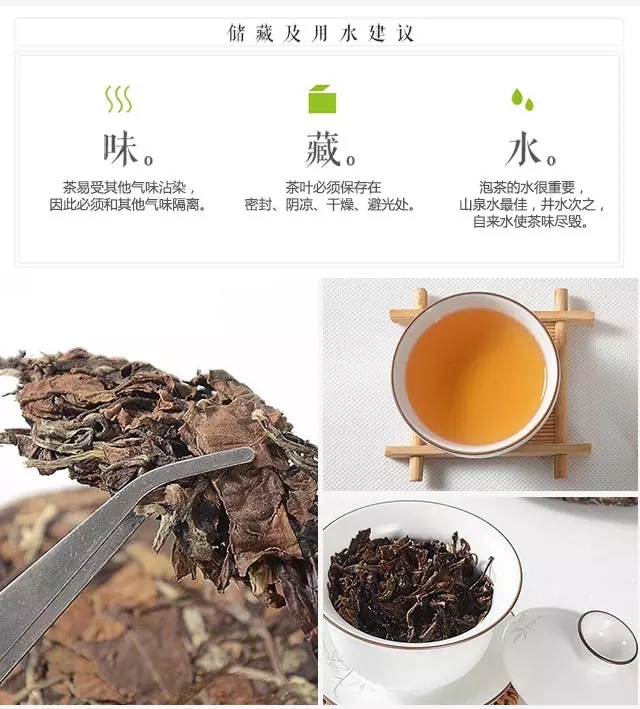 储藏及用水建议

味。

茶易受其他气味沾染，因此必须和其他气味隔离。

藏。

茶叶必须保存在密封、阴凉、干燥、避光处。

水。

泡茶的水很重要，山泉水最佳，井水次之，自来水使茶味尽毁。