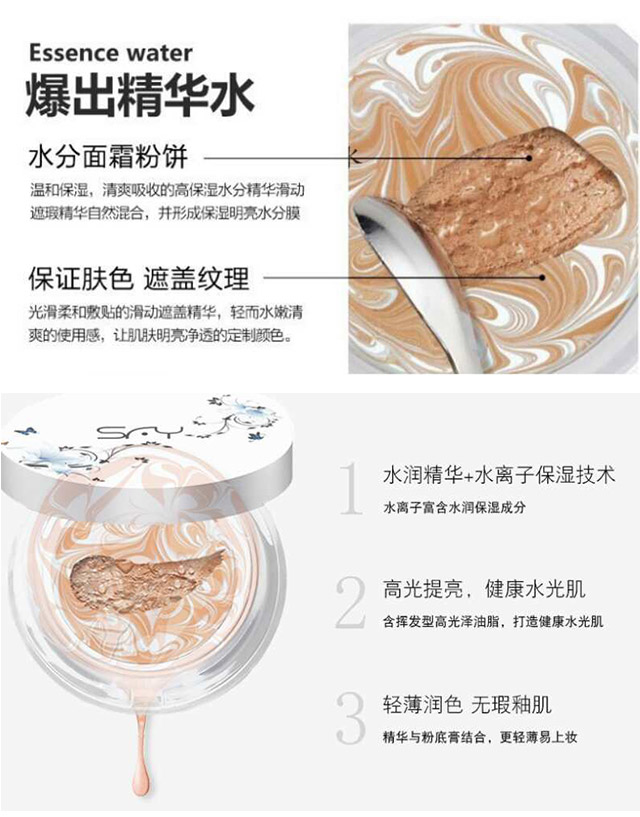 Essence water
爆出精华水

水分面霜粉饼
温和保湿，清爽吸收的高保湿水分精华滑动遮瑕精华自然混合，并形成保湿明亮水分膜

保证肤色 遮盖纹理
光滑柔和敷贴的滑动遮盖精华，轻而水嫩清爽的使用感，让肌肤明亮净透的定制颜色。

SAY

1 水润精华+水离子保湿技术
水离子富含水润保湿成分

2 高光提亮，健康水光肌
含挥发型高光泽油脂，打造健康水光肌

3 轻薄润色 无瑕釉肌
精华与粉底膏结合，更轻薄易上妆