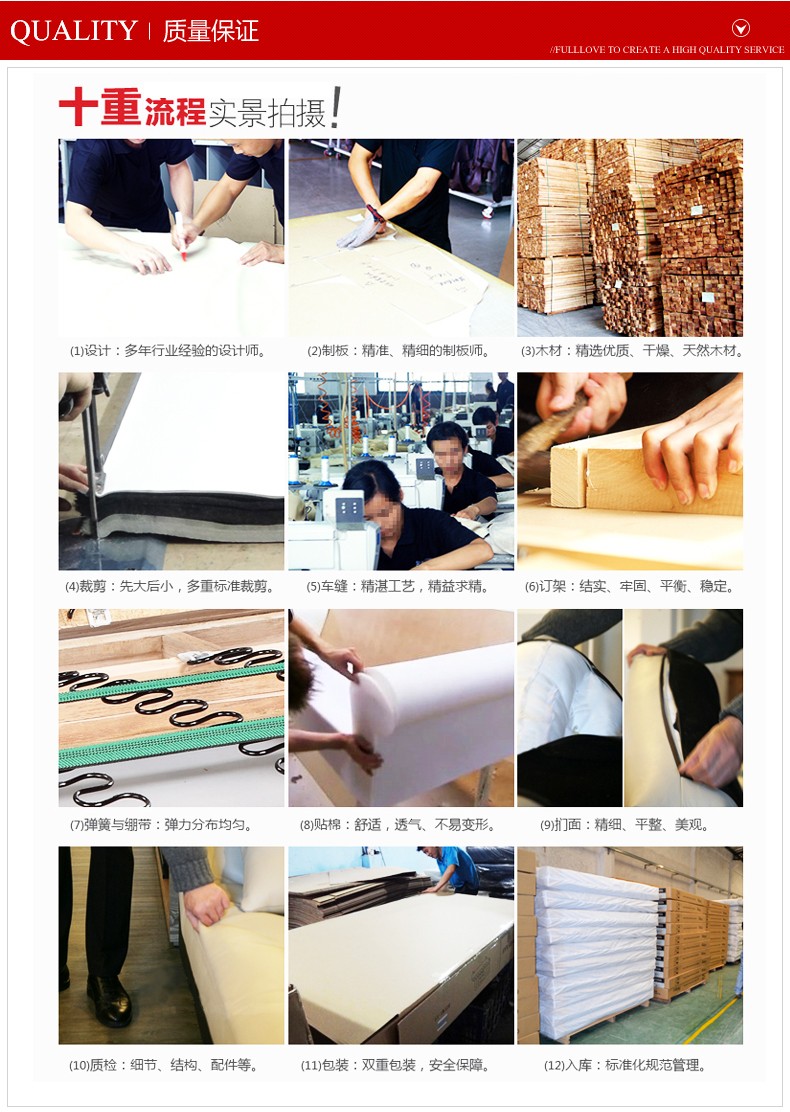 QUALITY | 质量保证

//FULLLOVE TO CREATE A HIGH QUALITY SERVICE

十重流程实景拍摄!

(1)设计：多年行业经验的设计师。

(2)制板：精准、精细的制板师。

(3)木材：精选优质、干燥、天然木材。

(4)裁剪：先大后小，多重标准裁剪。

(5)车缝：精湛工艺，精益求精。

(6)订架：结实、牢固、平衡、稳定。

(7)弹簧与绷带：弹力分布均匀。

(8)贴棉：舒适，透气、不易变形。

(9)扪面：精细、平整、美观。

(10)质检：细节、结构、配件等。

(11)包装：双重包装，安全保障。

(12)入库：标准化规范管理。