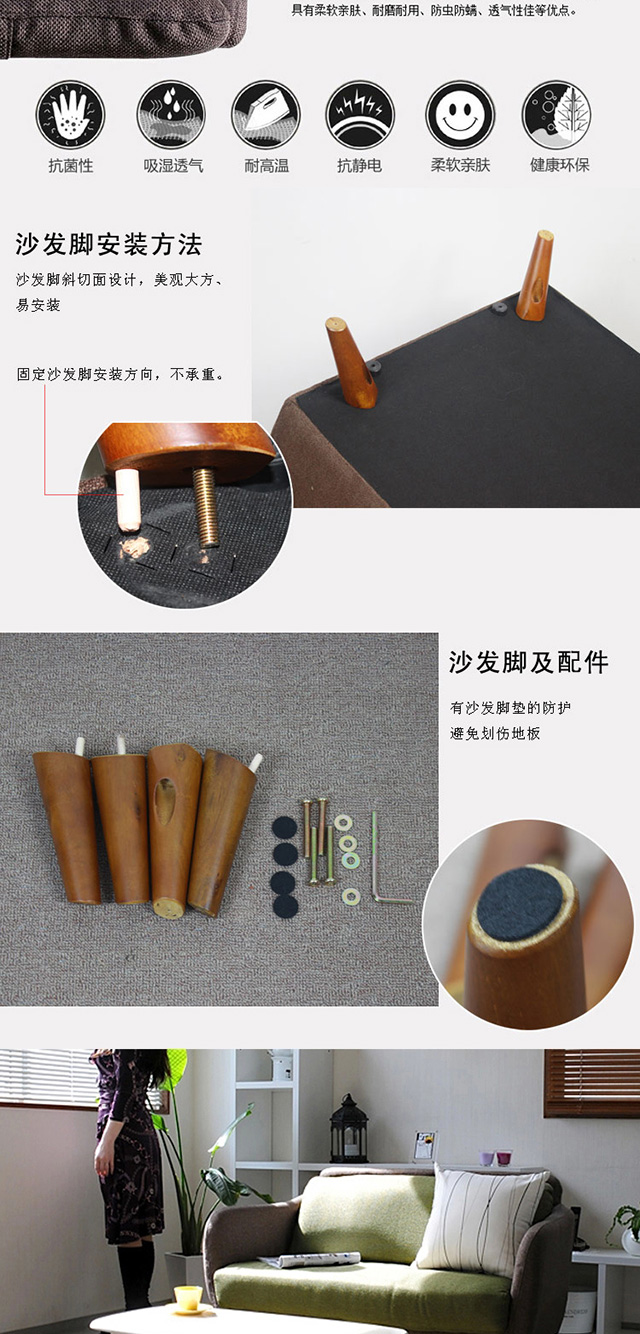 具有柔软亲肤、耐磨耐用、防虫防螨、透气性佳等优点。

抗菌性 吸湿透气 耐高温 抗静电 柔软亲肤 健康环保

沙发脚安装方法

沙发脚斜切面设计，美观大方、易安装

固定沙发脚安装方向，不承重。

沙发脚及配件

有沙发脚垫的防护
避免划伤地板