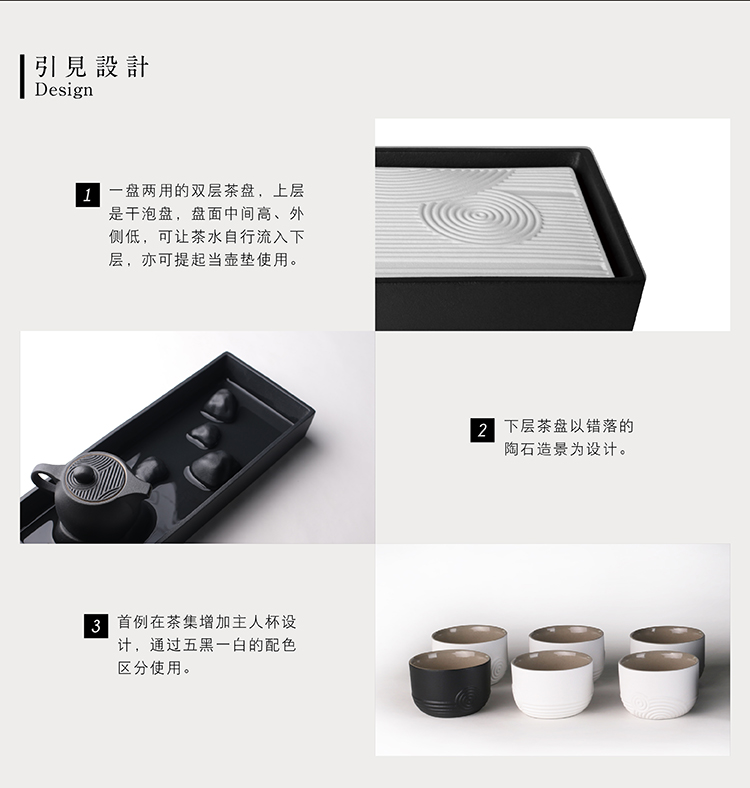 引見設計
Design

1 一盘两用的双层茶盘，上层是干泡盘，盘面中间高、外侧低，可让茶水自行流入下层，亦可提起当壶垫使用。

2 下层茶盘以错落的陶石造景为设计。

3 首例在茶集增加主人杯设计，通过五黑一白的配色区分使用。