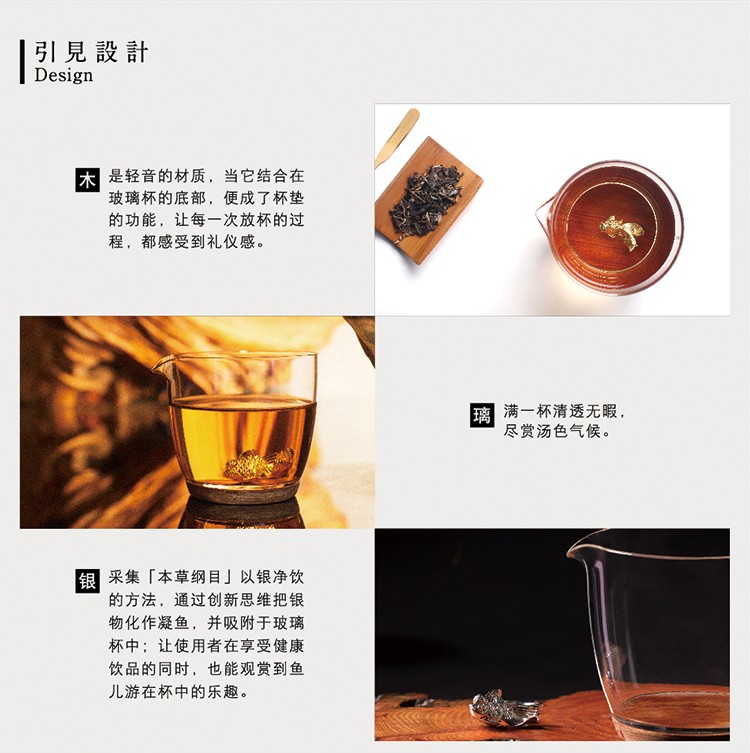 引見設計
Design

木 是轻音的材质，当它结合在玻璃杯的底部，便成了杯垫的功能，让每一次放杯的过程，都感受到礼仪感。

璃 满一杯清透无暇，尽赏汤色气候。

银 采集「本草纲目」以银净饮的方法，通过创新思维把银物化作凝鱼，并吸附于玻璃杯中；让使用者在享受健康饮品的同时，也能观赏到鱼儿游在杯中的乐趣。