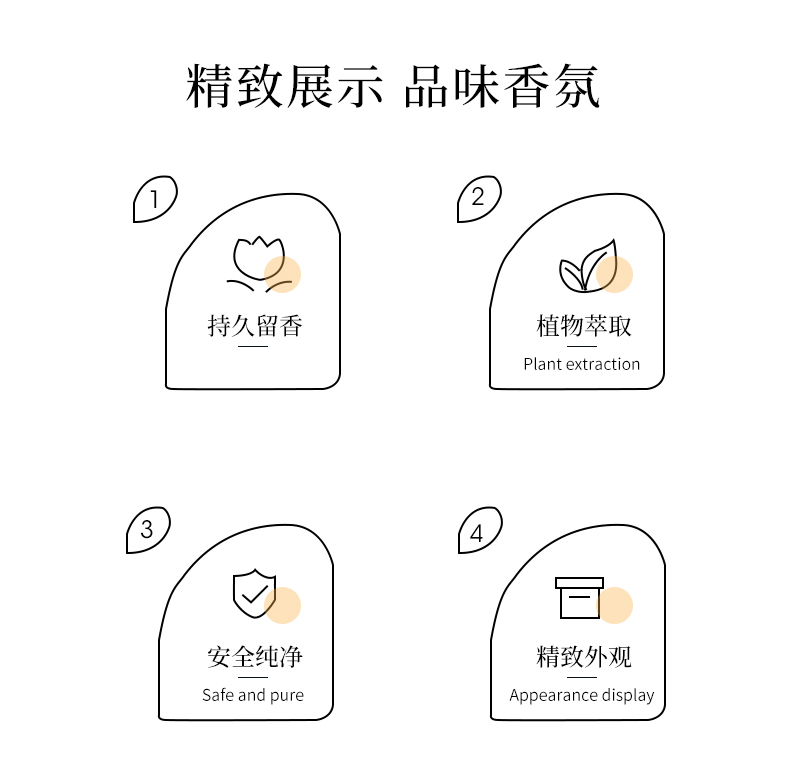 精致展示 品味香氛

1

持久留香

2

植物萃取

Plant extraction

3

安全纯净

Safe and pure

4

精致外观

Appearance display