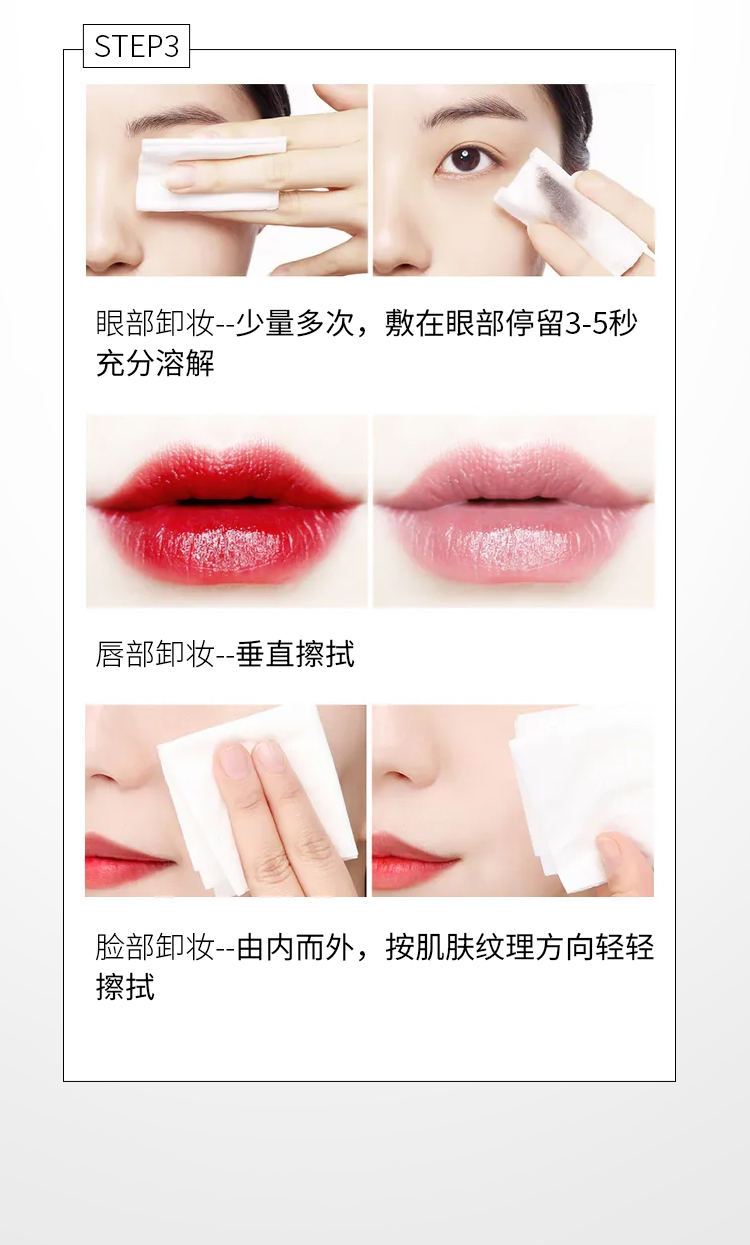 STEP3

眼部卸妆--少量多次，敷在眼部停留3-5秒充分溶解

唇部卸妆--垂直擦拭

脸部卸妆--由内而外，按肌肤纹理方向轻轻擦拭