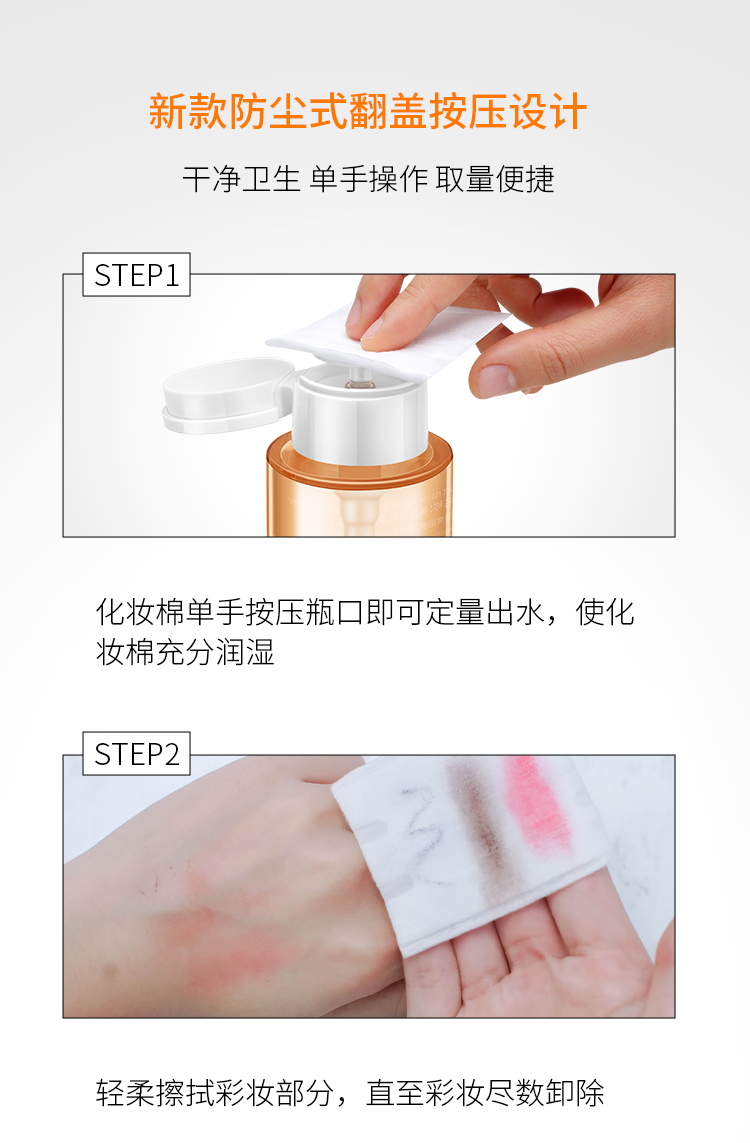 新款防尘式翻盖按压设计

干净卫生 单手操作 取量便捷

STEP1

化妆棉单手按压瓶口即可定量出水，使化妆棉充分润湿

STEP2

轻柔擦拭彩妆部分，直至彩妆尽数卸除