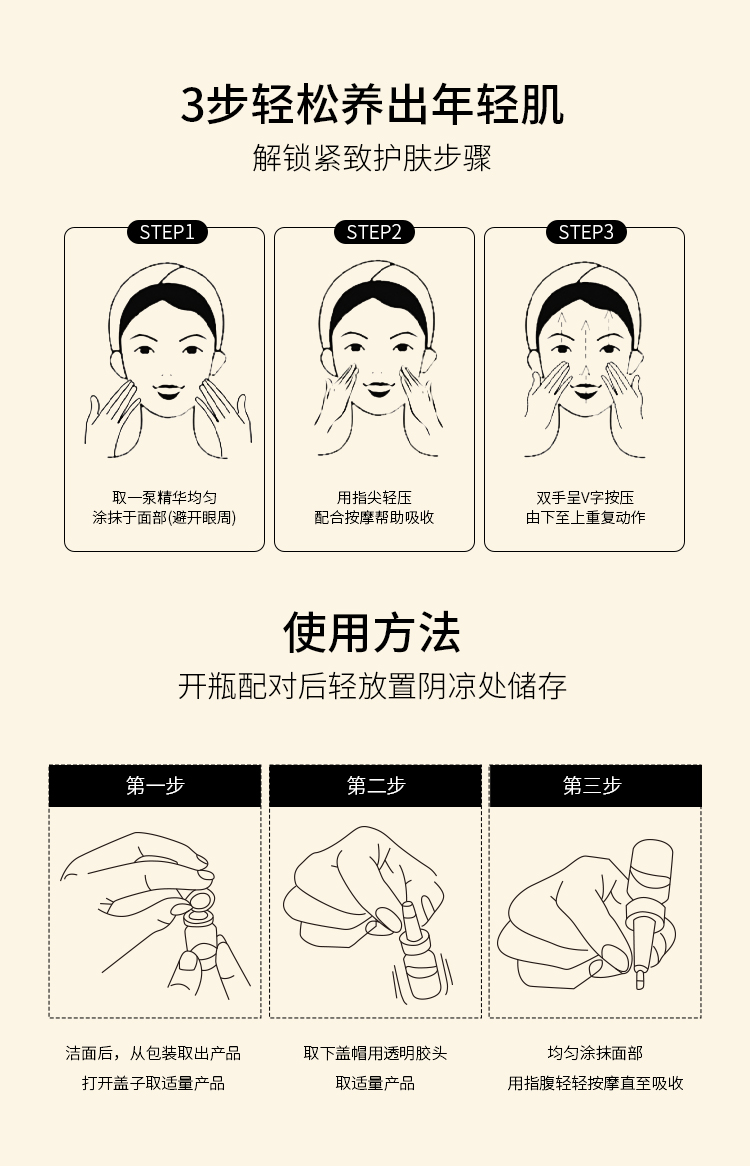 3步轻松养出年轻肌
解锁紧致护肤步骤

STEP1
取一泵精华均匀
涂抹于面部(避开眼周)

STEP2
用指尖轻压
配合按摩帮助吸收

STEP3
双手呈V字按压
由下至上重复动作

使用方法
开瓶配对后轻放置阴凉处储存

第一步
洁面后，从包装取出产品
打开盖子取适量产品

第二步
取下盖帽用透明胶头
取适量产品

第三步
均匀涂抹面部
用指腹轻轻按摩直至吸收