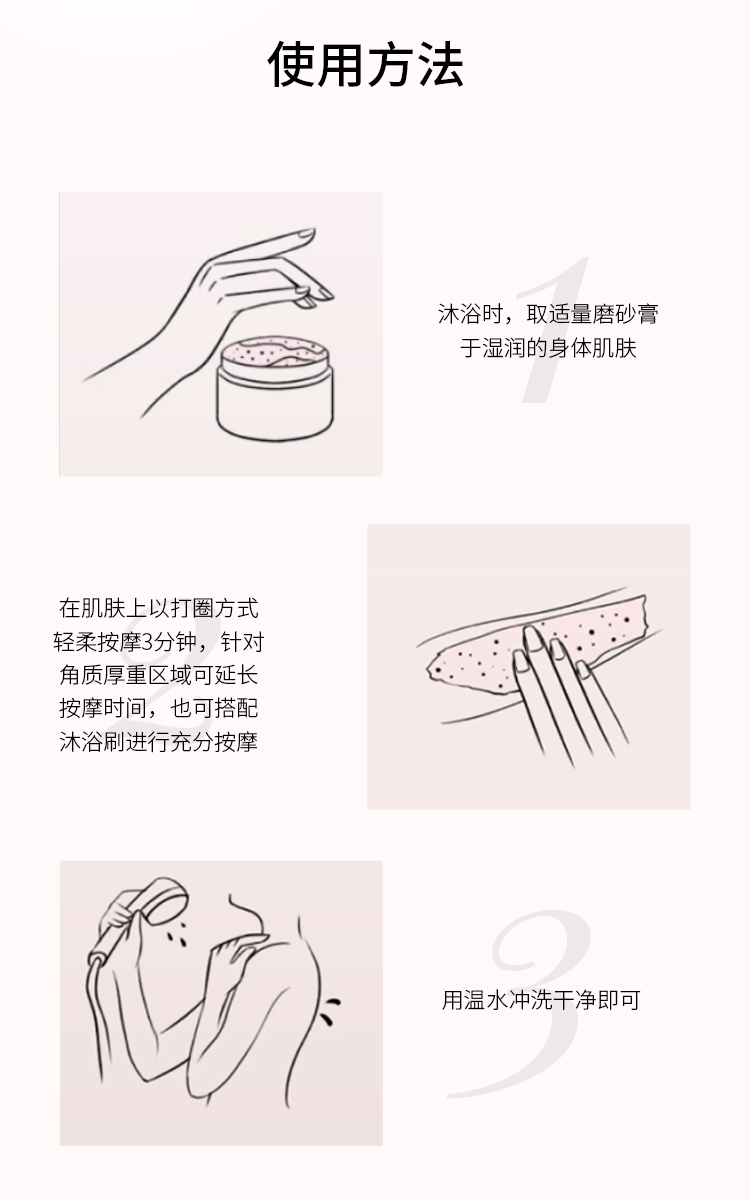 使用方法

1

沐浴时，取适量磨砂膏于湿润的身体肌肤

2

在肌肤上以打圈方式轻柔按摩3分钟，针对角质厚重区域可延长按摩时间，也可搭配沐浴刷进行充分按摩

3

用温水冲洗干净即可