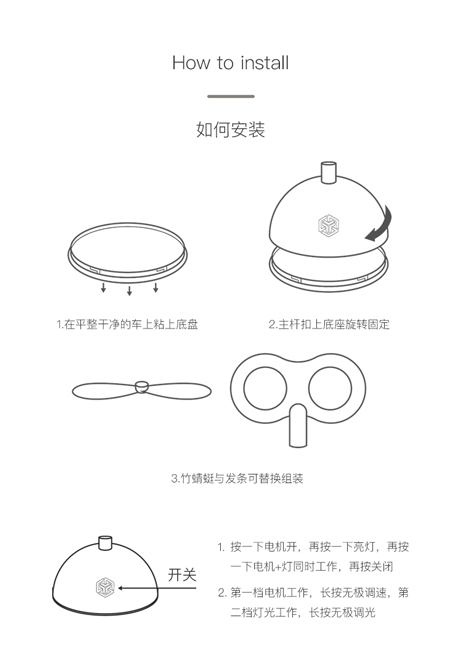 How to install

如何安装

1.在平整干净的车上粘上底盘

2.主杆扣上底座旋转固定

3.竹蜻蜓与发条可替换组装

开关

1. 按一下电机开，再按一下亮灯，再按一下电机+灯同时工作，再按关闭

2. 第一档电机工作，长按无极调速，第二档灯光工作，长按无极调光