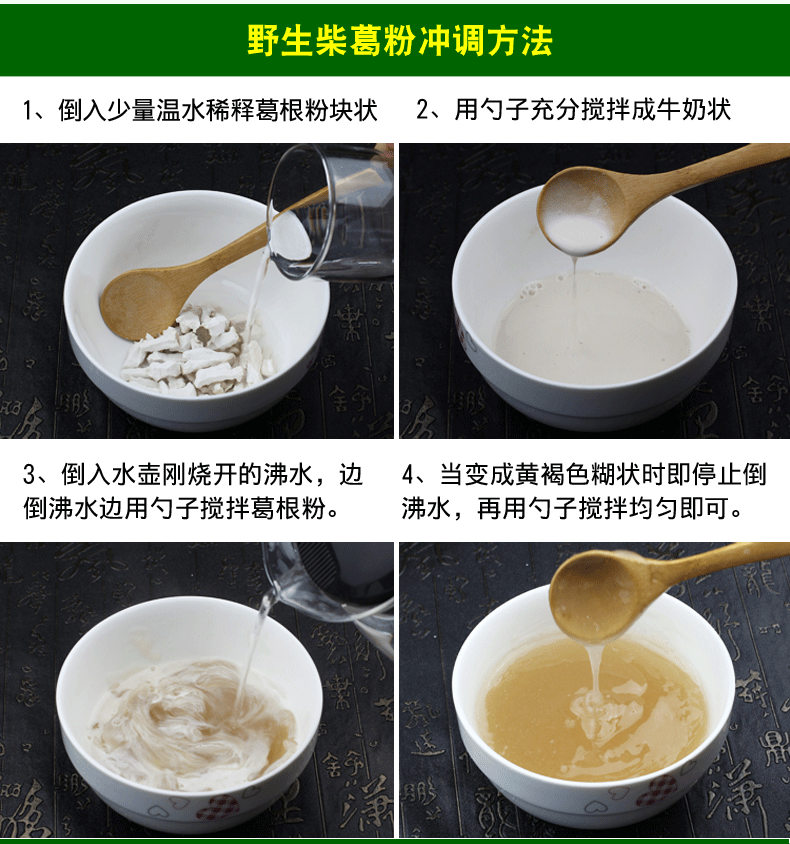 野生柴葛粉冲调方法

1、倒入少量温水稀释葛根粉块状

2、用勺子充分搅拌成牛奶状

3、倒入水壶刚烧开的沸水，边倒沸水边用勺子搅拌葛根粉。

4、当变成黄褐色糊状时即停止倒沸水，再用勺子搅拌均匀即可。