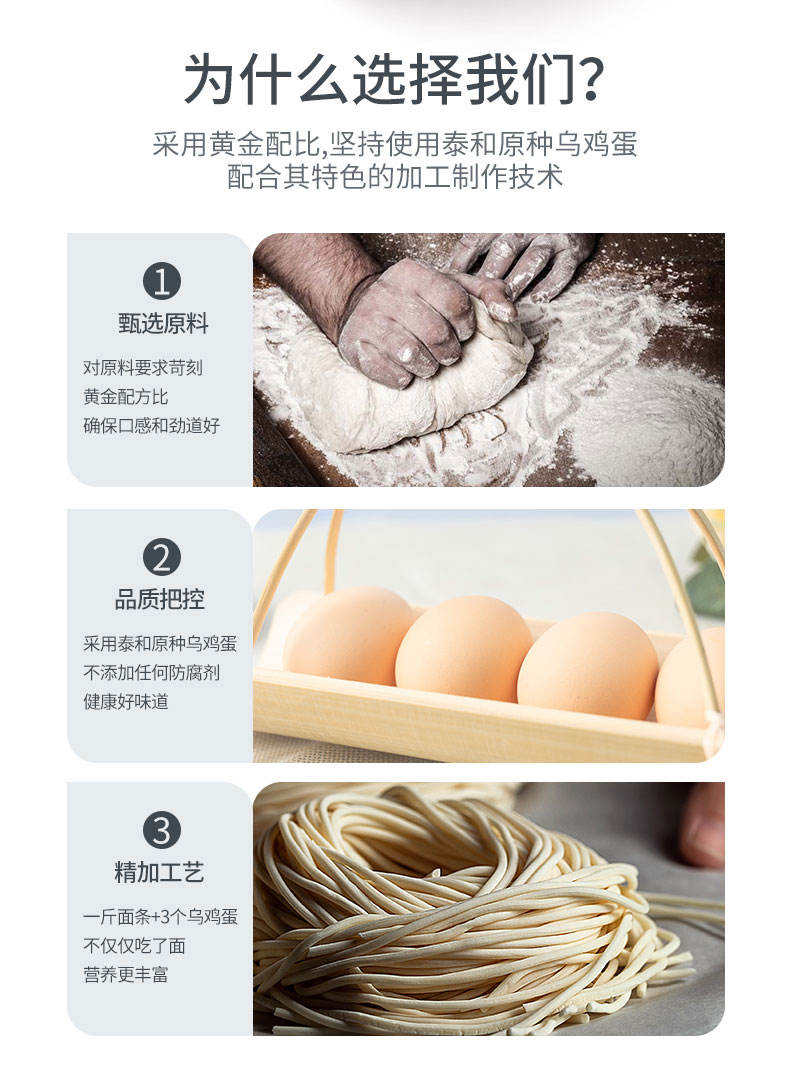 为什么选择我们?

采用黄金配比,坚持使用泰和原种乌鸡蛋
配合其特色的加工制作技术

1
甄选原料
对原料要求苛刻
黄金配方比
确保口感和劲道好

2
品质把控
采用泰和原种乌鸡蛋
不添加任何防腐剂
健康好味道

3
精加工艺
一斤面条+3个乌鸡蛋
不仅仅吃了面
营养更丰富