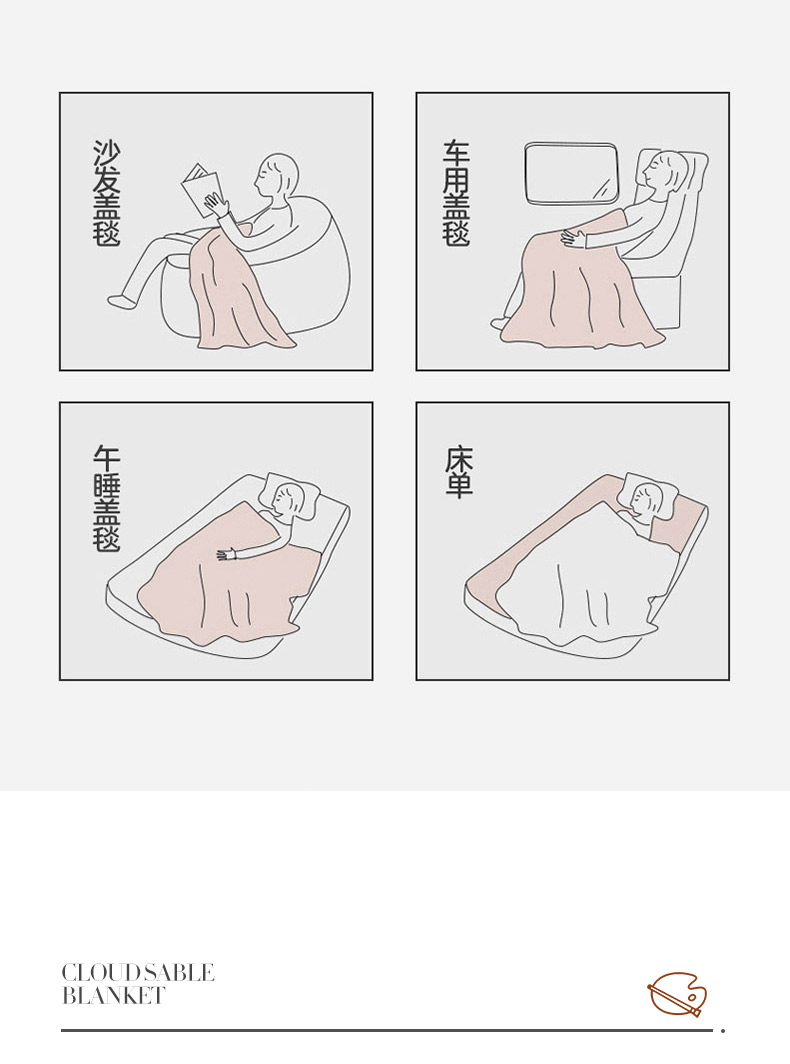 沙发盖毯

车用盖毯

午睡盖毯

床单

CLOUD SABLE
BLANKET