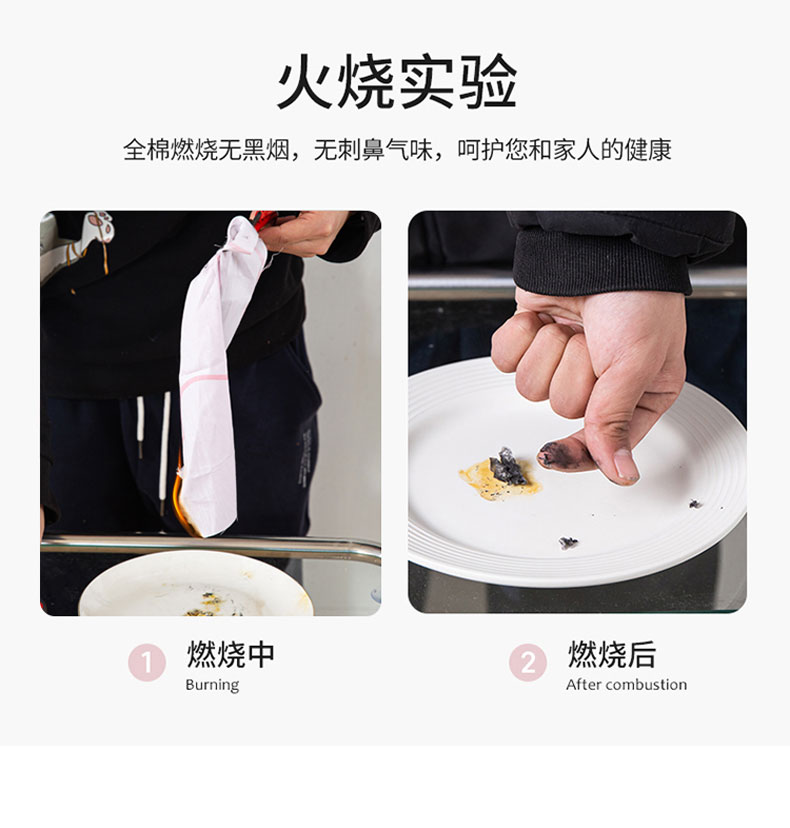 火烧实验

全棉燃烧无黑烟，无刺鼻气味，呵护您和家人的健康

1 燃烧中
Burning

2 燃烧后
After combustion