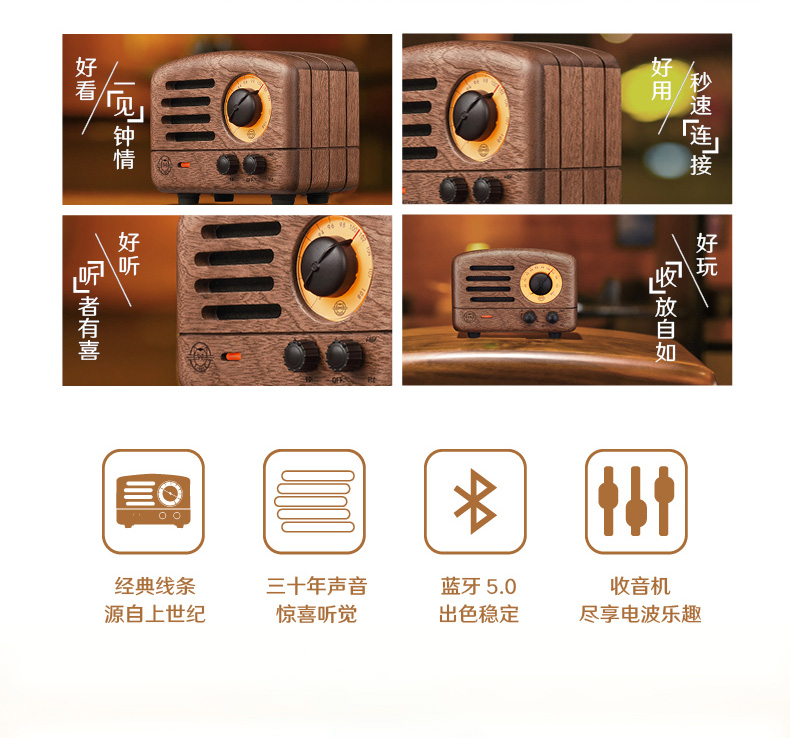 好看
「一见」钟情

好用
秒速「连」接

好听
「听」者有喜

好玩
「收」放自如

经典线条
源自上世纪

三十年声音
惊喜听觉

蓝牙 5.0
出色稳定

收音机
尽享电波乐趣