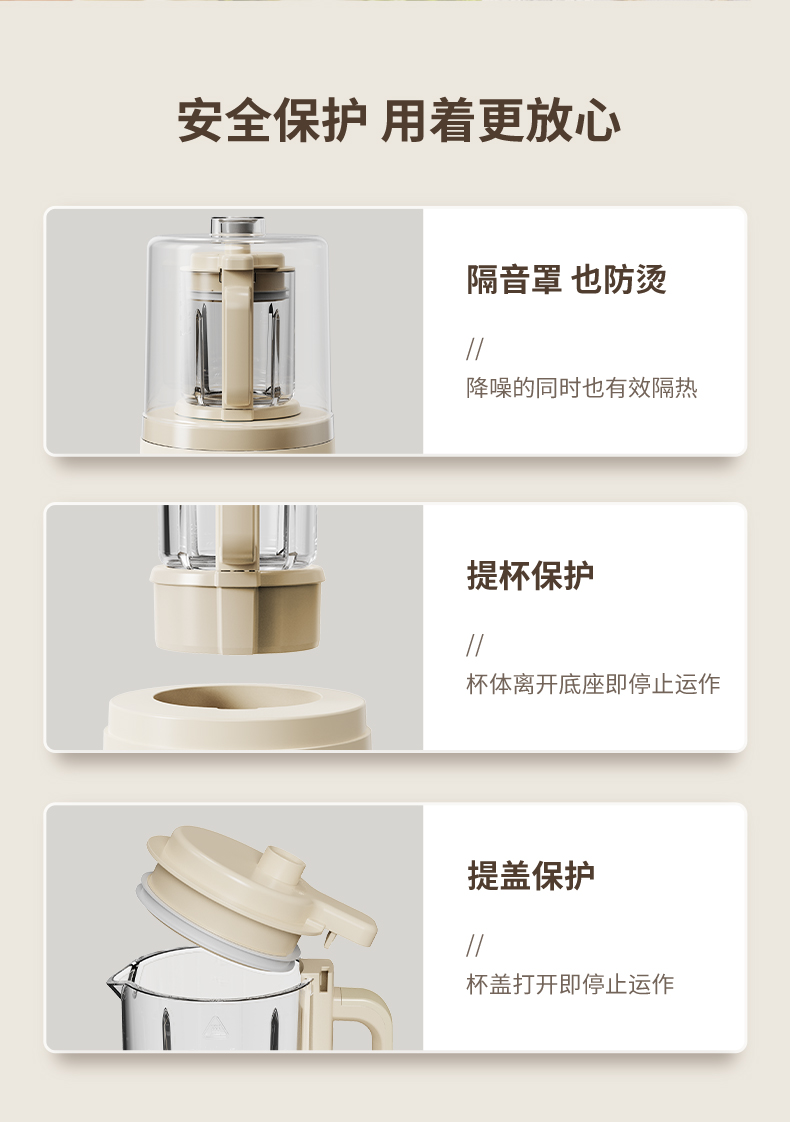 安全保护 用着更放心

隔音罩 也防烫

//

降噪的同时也有效隔热

提杯保护

//

杯体离开底座即停止运作

提盖保护

//

杯盖打开即停止运作