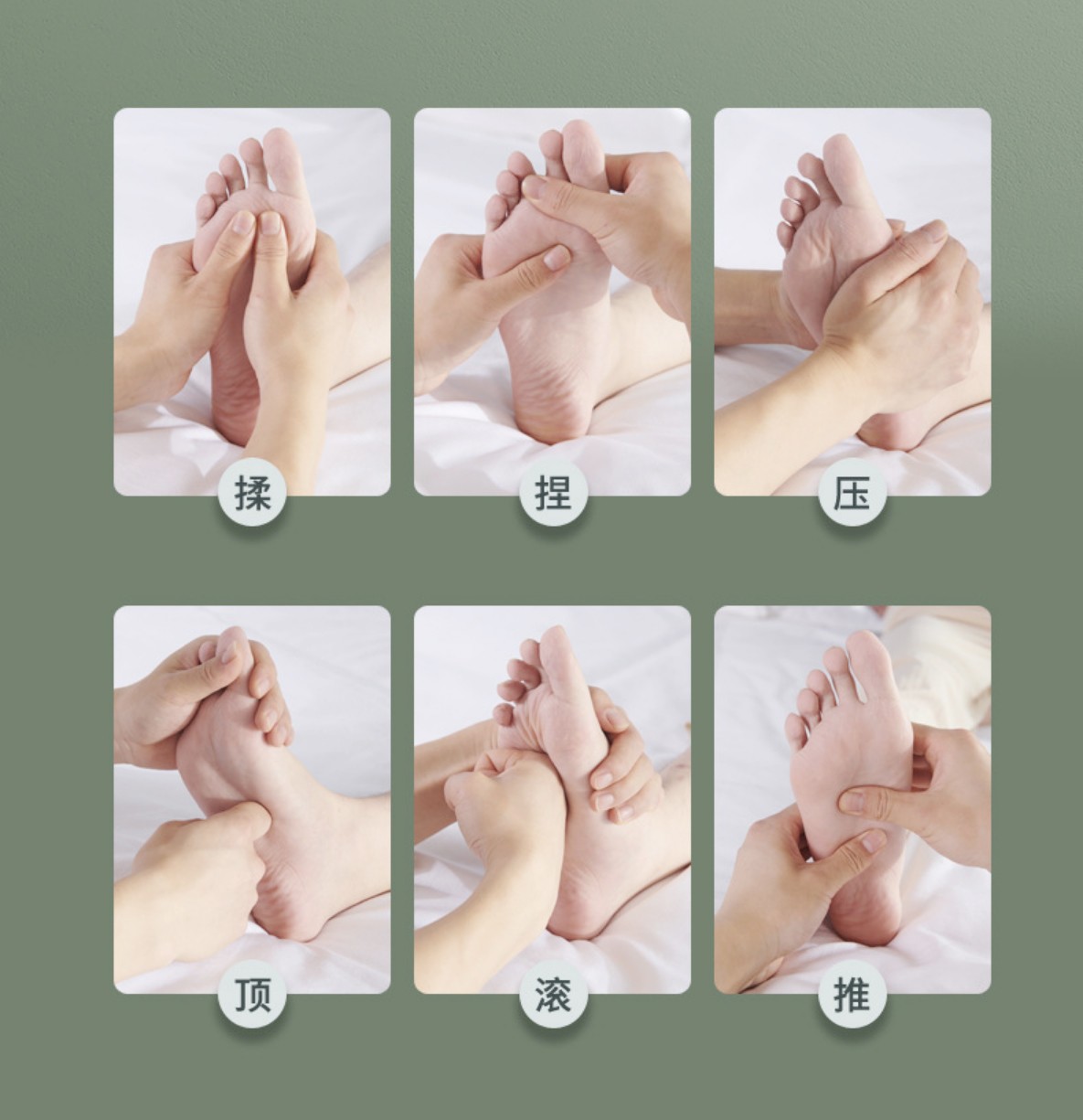 揉 捏 压

顶 滚 推