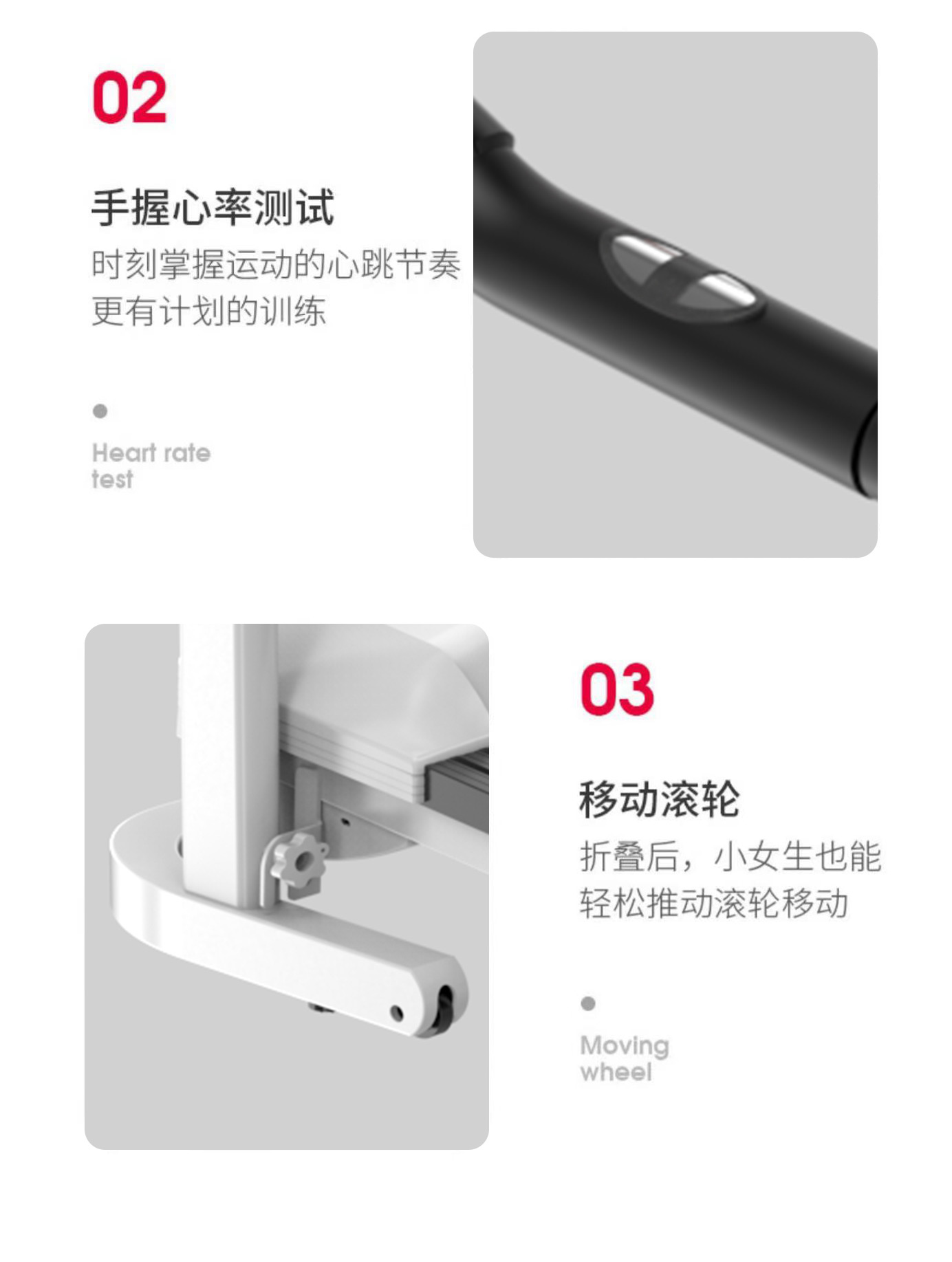 02

手握心率测试

时刻掌握运动的心跳节奏
更有计划的训练

Heart rate test

03

移动滚轮

折叠后，小女生也能
轻松推动滚轮移动

Moving wheel