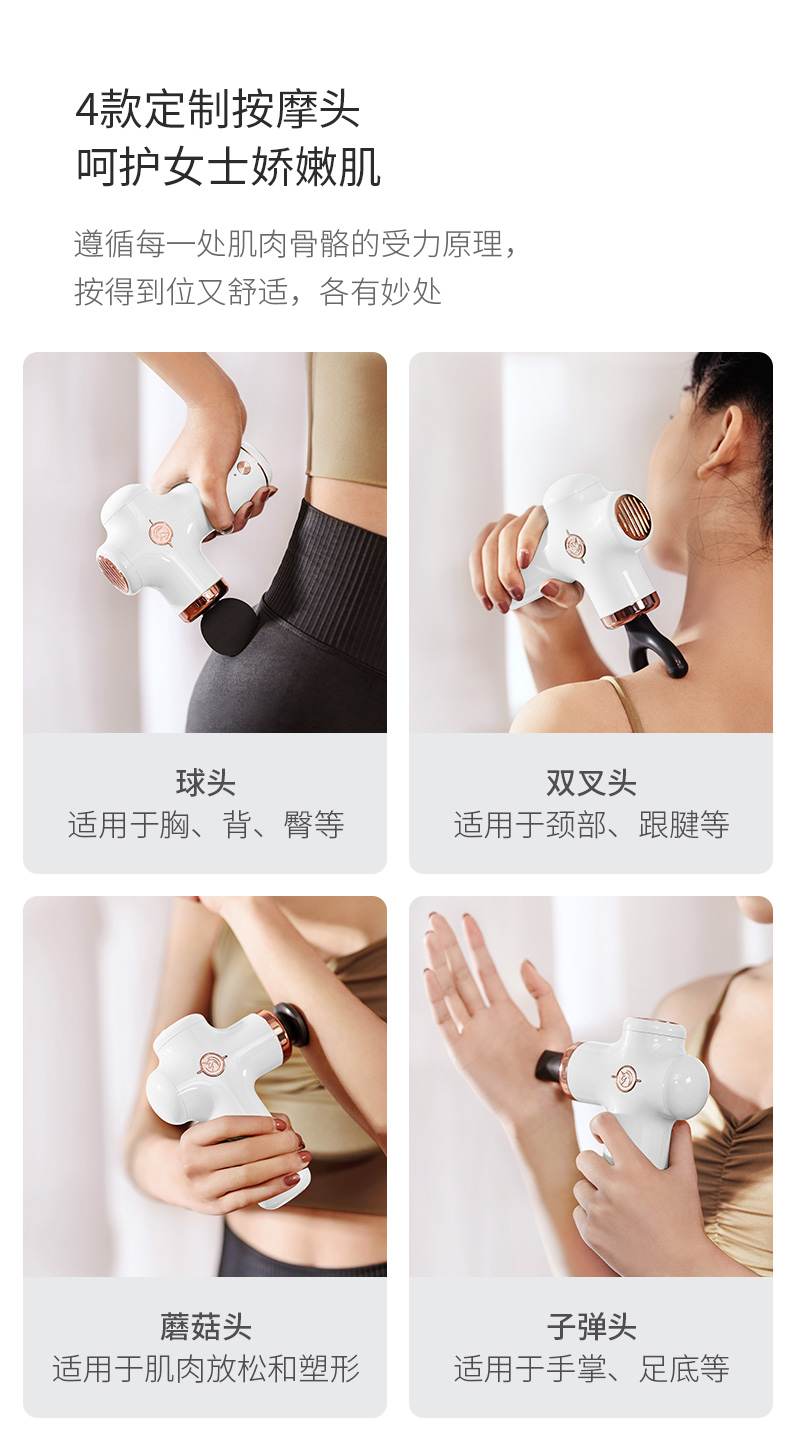 4款定制按摩头
呵护女士娇嫩肌

遵循每一处肌肉骨骼的受力原理，
按得到位又舒适，各有妙处

球头
适用于胸、背、臀等

双叉头
适用于颈部、跟腱等

蘑菇头
适用于肌肉放松和塑形

子弹头
适用于手掌、足底等