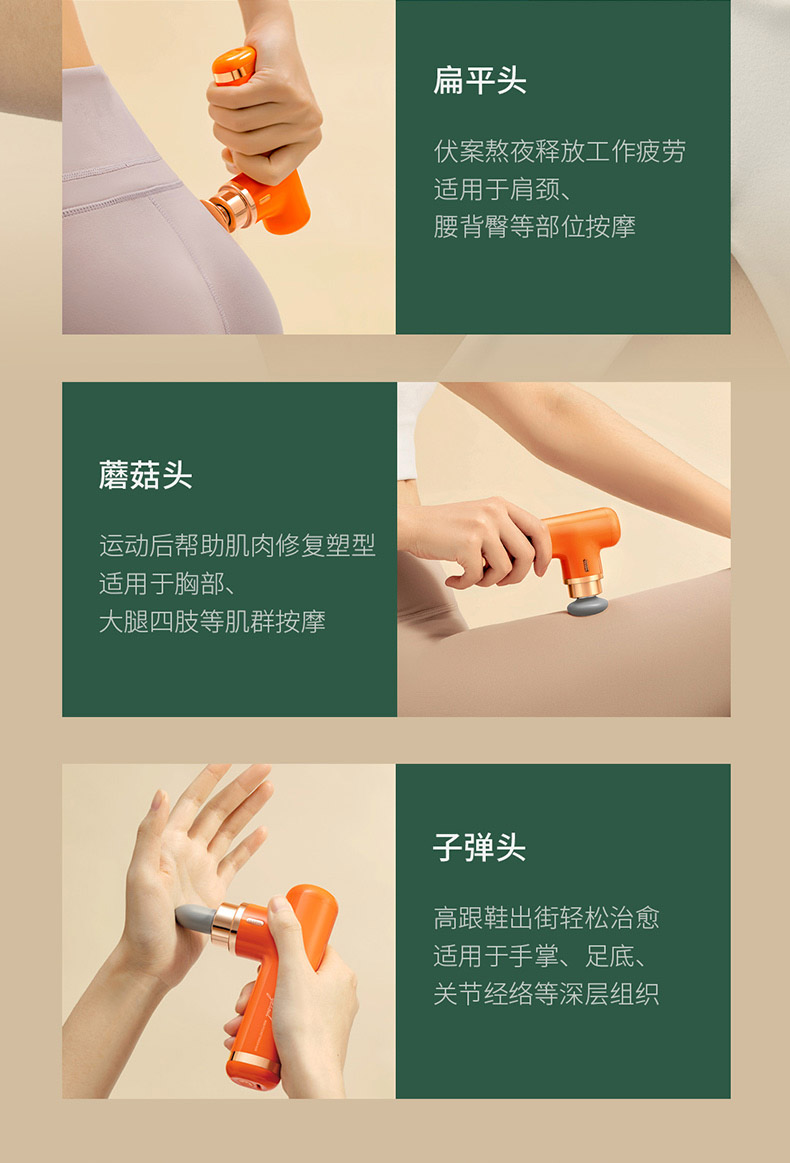 扁平头

伏案熬夜释放工作疲劳
适用于肩颈、
腰背臀等部位按摩

蘑菇头

运动后帮助肌肉修复塑型
适用于胸部、
大腿四肢等肌群按摩

子弹头

高跟鞋出街轻松治愈
适用于手掌、足底、
关节经络等深层组织