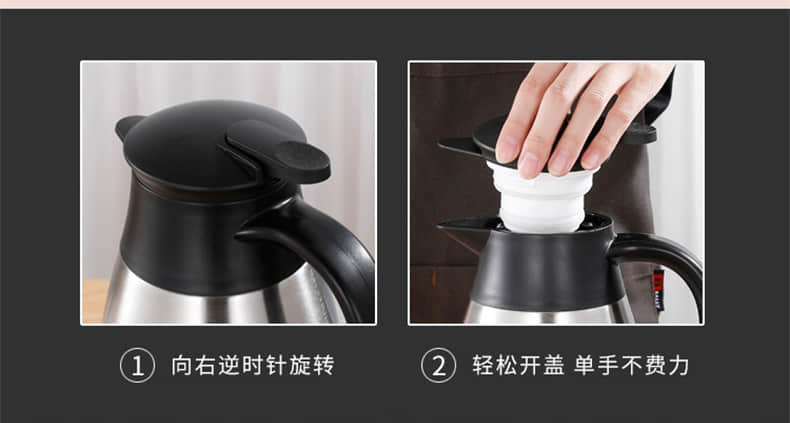 ① 向右逆时针旋转

② 轻松开盖 单手不费力