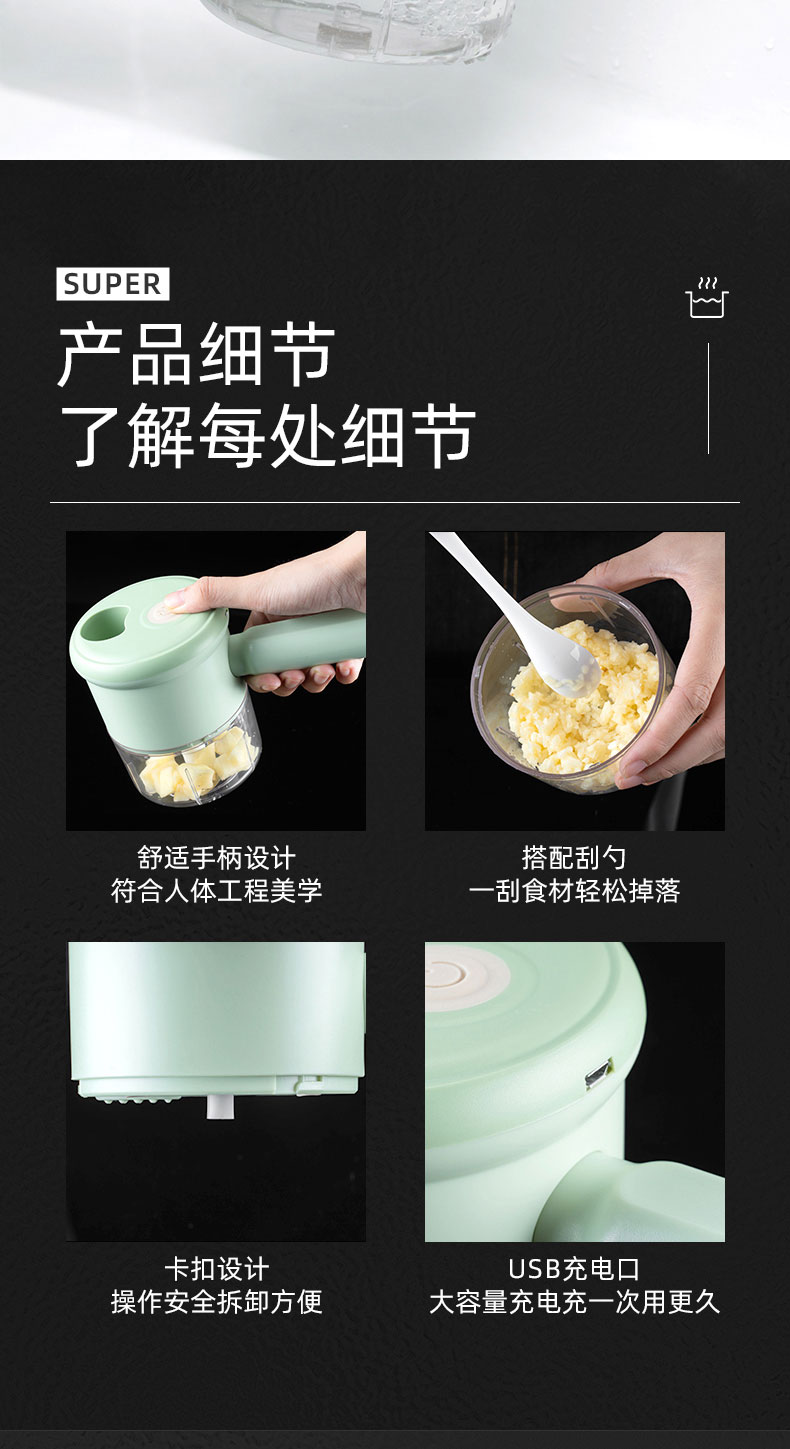 SUPER

产品细节
了解每处细节

舒适手柄设计
符合人体工程美学

搭配刮勺
一刮食材轻松掉落

卡扣设计
操作安全拆卸方便

USB充电口
大容量充电充一次用更久