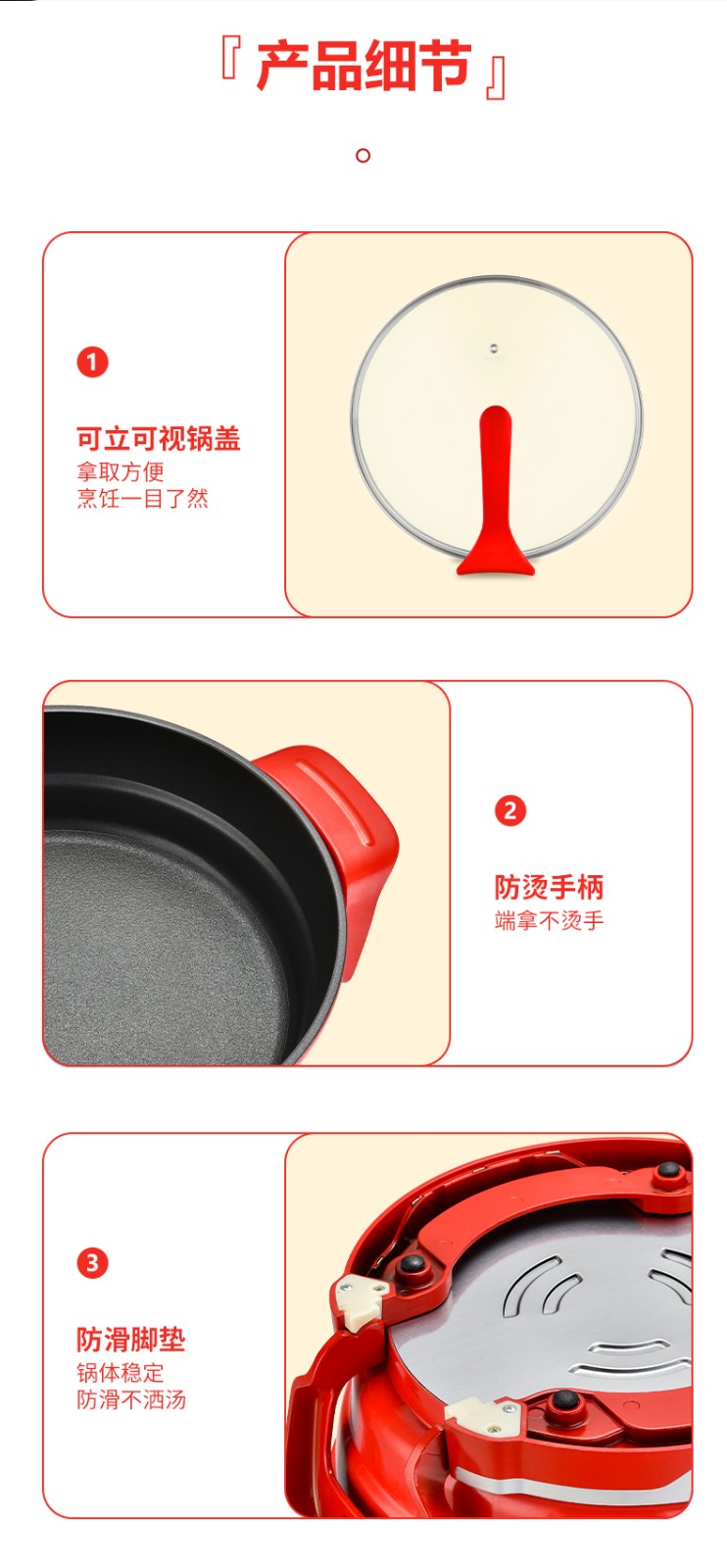 『 产品细节 』

1

可立可视锅盖
拿取方便
烹饪一目了然

2

防烫手柄
端拿不烫手

3

防滑脚垫
锅体稳定
防滑不洒汤