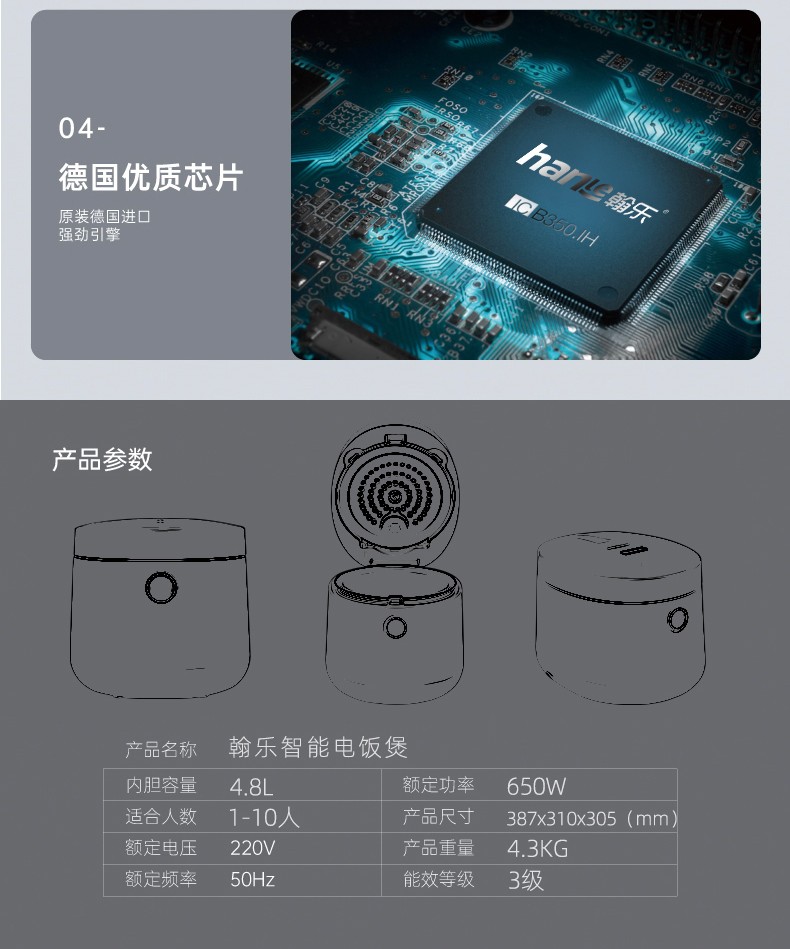 04-

德国优质芯片

原装德国进口
强劲引擎

hanle 翰乐

IC B350.IH

产品参数

产品名称 翰乐智能电饭煲

| 内胆容量 | 4.8L | 额定功率 | 650W |
|---|---|---|---|
| 适合人数 | 1-10人 | 产品尺寸 | 387x310x305（mm） |
| 额定电压 | 220V | 产品重量 | 4.3KG |
| 额定频率 | 50Hz | 能效等级 | 3级 |