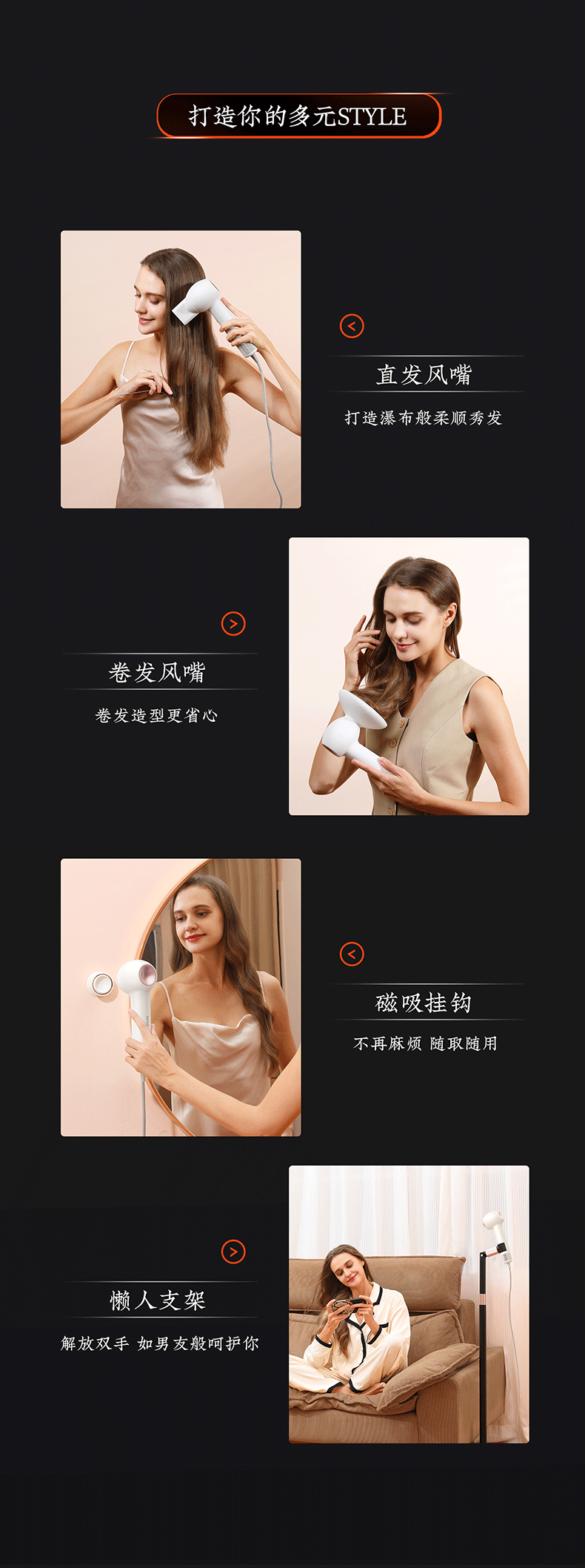 打造你的多元STYLE

直发风嘴

打造瀑布般柔顺秀发

卷发风嘴

卷发造型更省心

磁吸挂钩

不再麻烦 随取随用

懒人支架

解放双手 如男友般呵护你