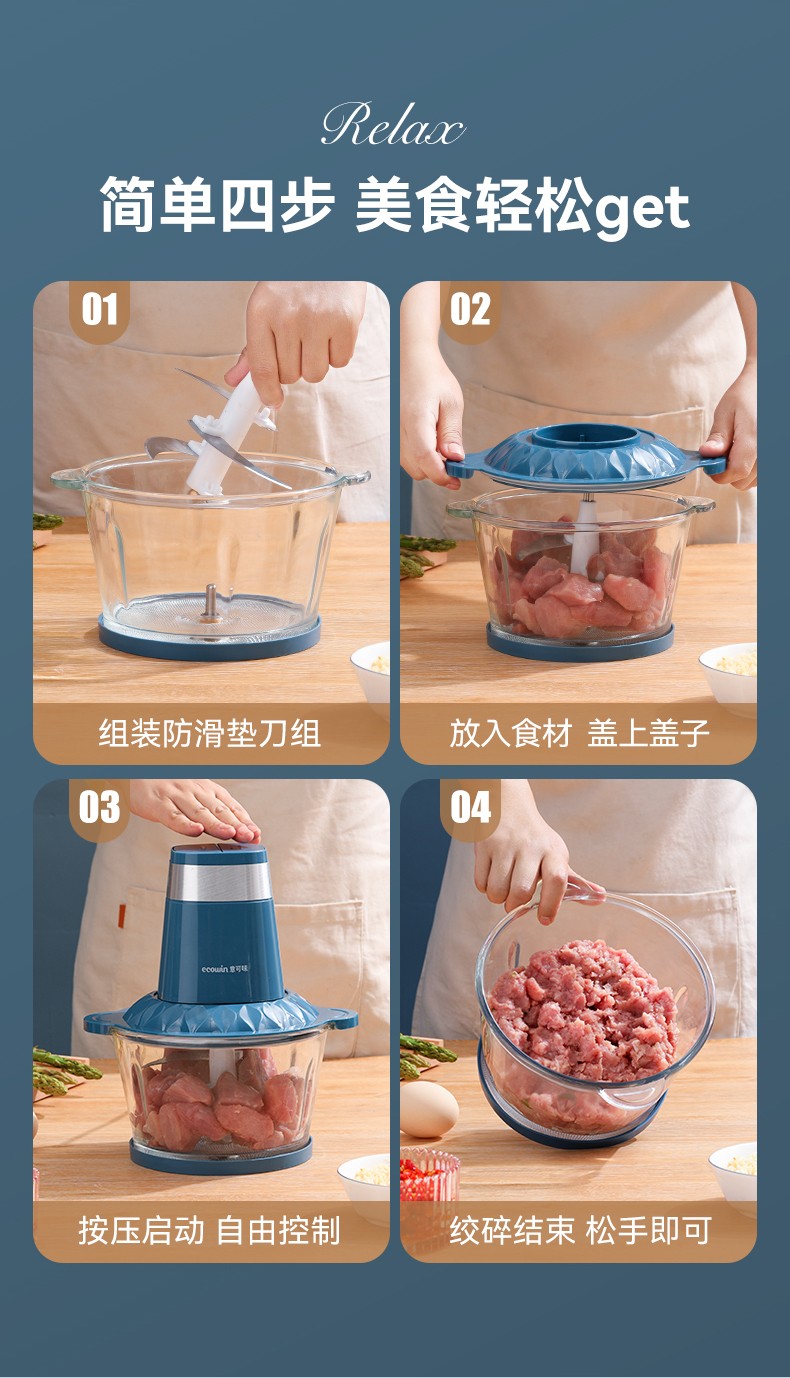 Relax

简单四步 美食轻松get

01

组装防滑垫刀组

02

放入食材 盖上盖子

03

ecowin 意可味

按压启动 自由控制

04

绞碎结束 松手即可