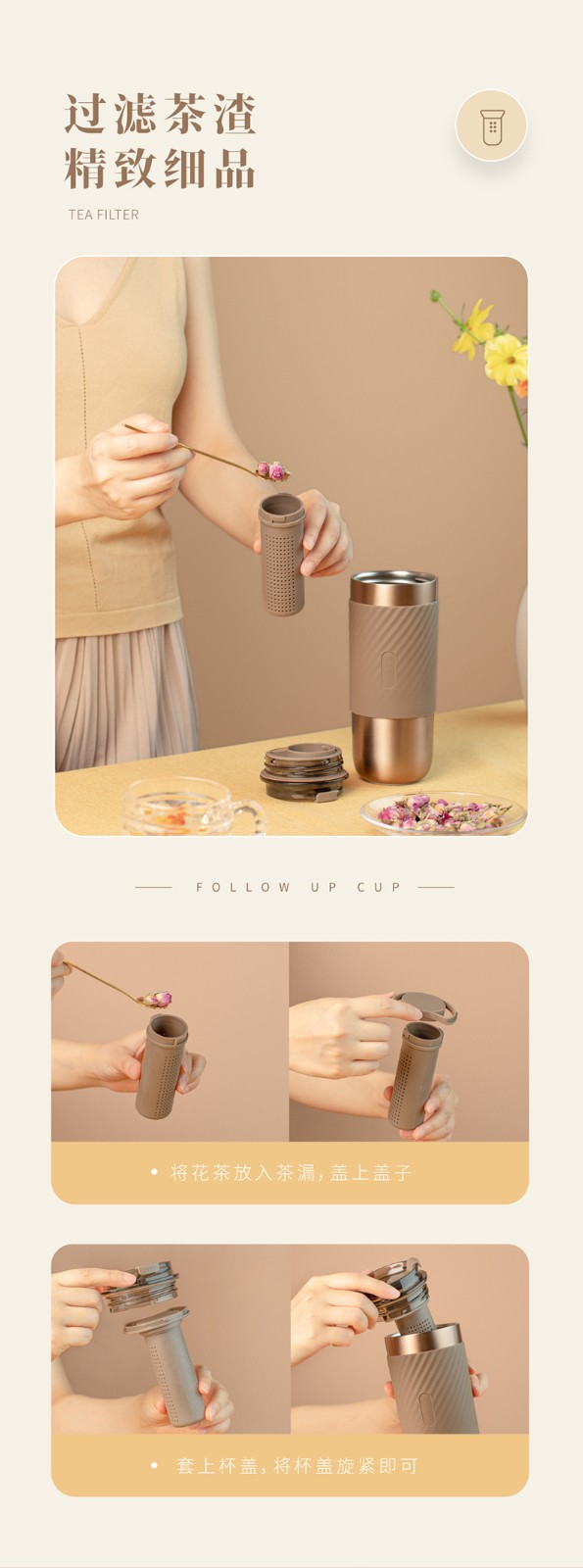 过滤茶渣
精致细品

TEA FILTER

FOLLOW UP CUP

• 将花茶放入茶漏，盖上盖子

• 套上杯盖，将杯盖旋紧即可